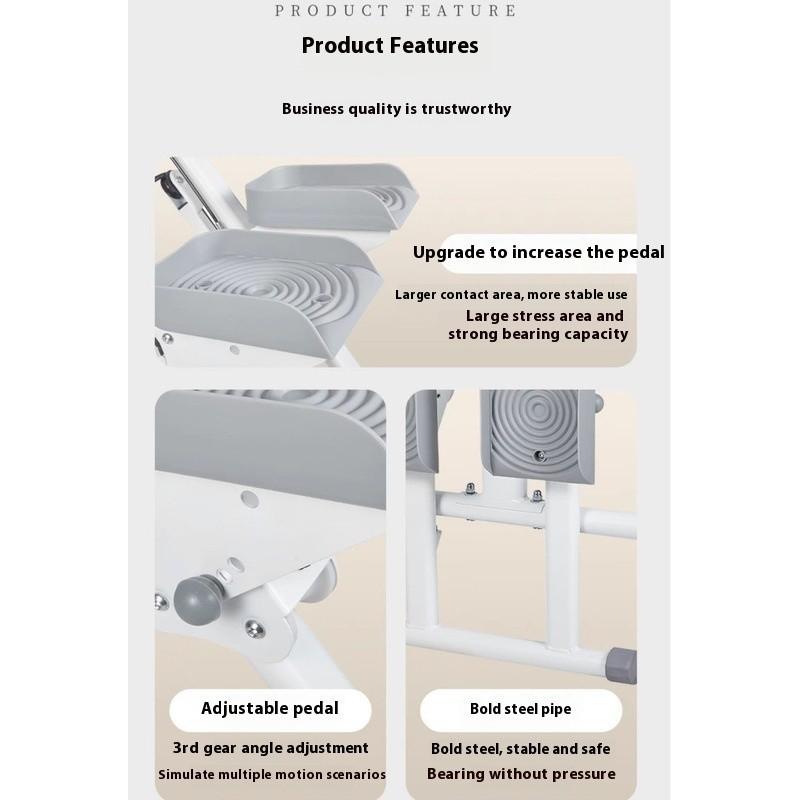 PRODUCT FEATURE

Product Features

Business quality is trustworthy

Upgrade to increase the pedal

Larger contact area, more stable use

Large stress area and strong bearing capacity

Adjustable pedal

3rd gear angle adjustment

Simulate multiple motion scenarios

Bold steel pipe

Bold steel, stable and safe

Bearing without pressure