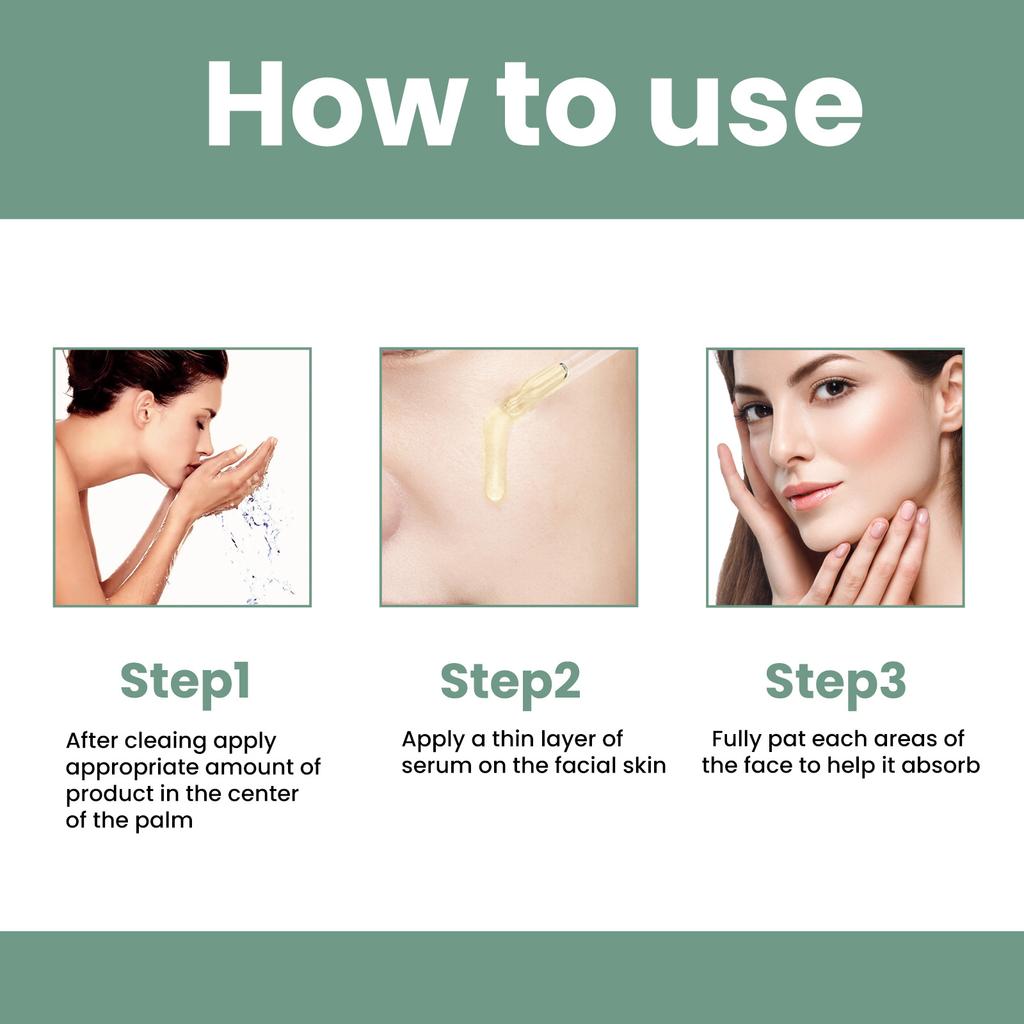 How to use

Step1

After cleaing apply appropriate amount of product in the center of the palm

Step2

Apply a thin layer of serum on the facial skin

Step3

Fully pat each areas of the face to help it absorb