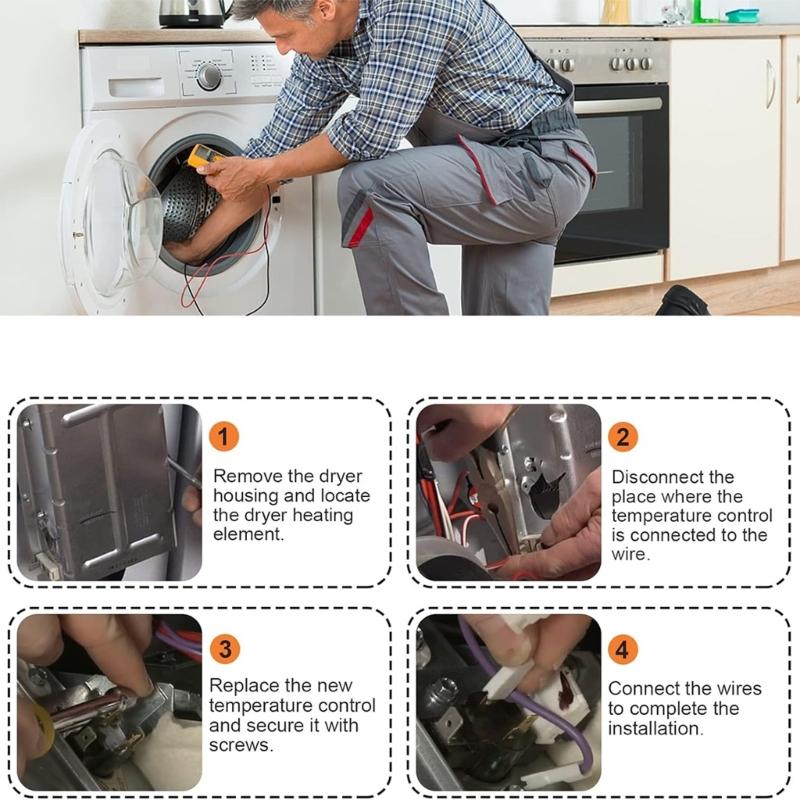 1
Remove the dryer housing and locate the dryer heating element.

2
Disconnect the place where the temperature control is connected to the wire.

3
Replace the new temperature control and secure it with screws.

4
Connect the wires to complete the installation.