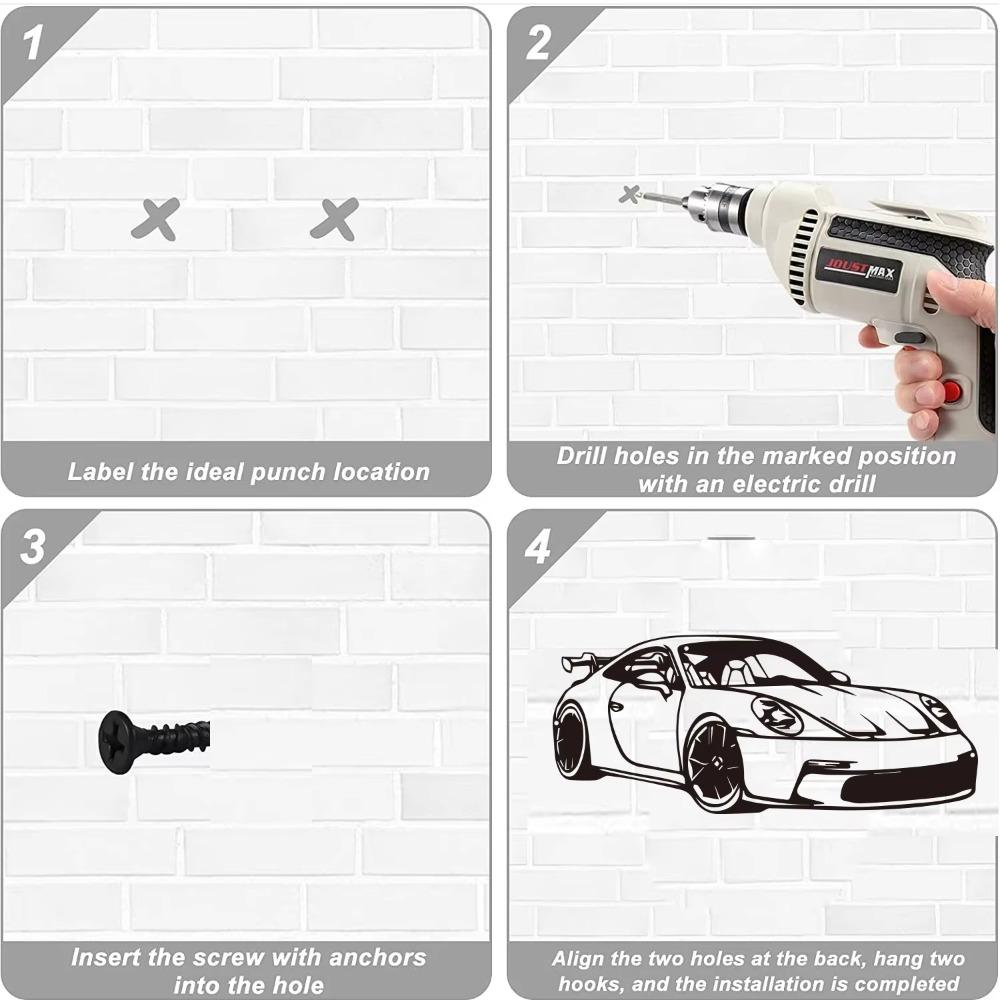 1

Label the ideal punch location

2

JOUSTMAX

Drill holes in the marked position with an electric drill

3

Insert the screw with anchors into the hole

4

Align the two holes at the back, hang two hooks, and the installation is completed