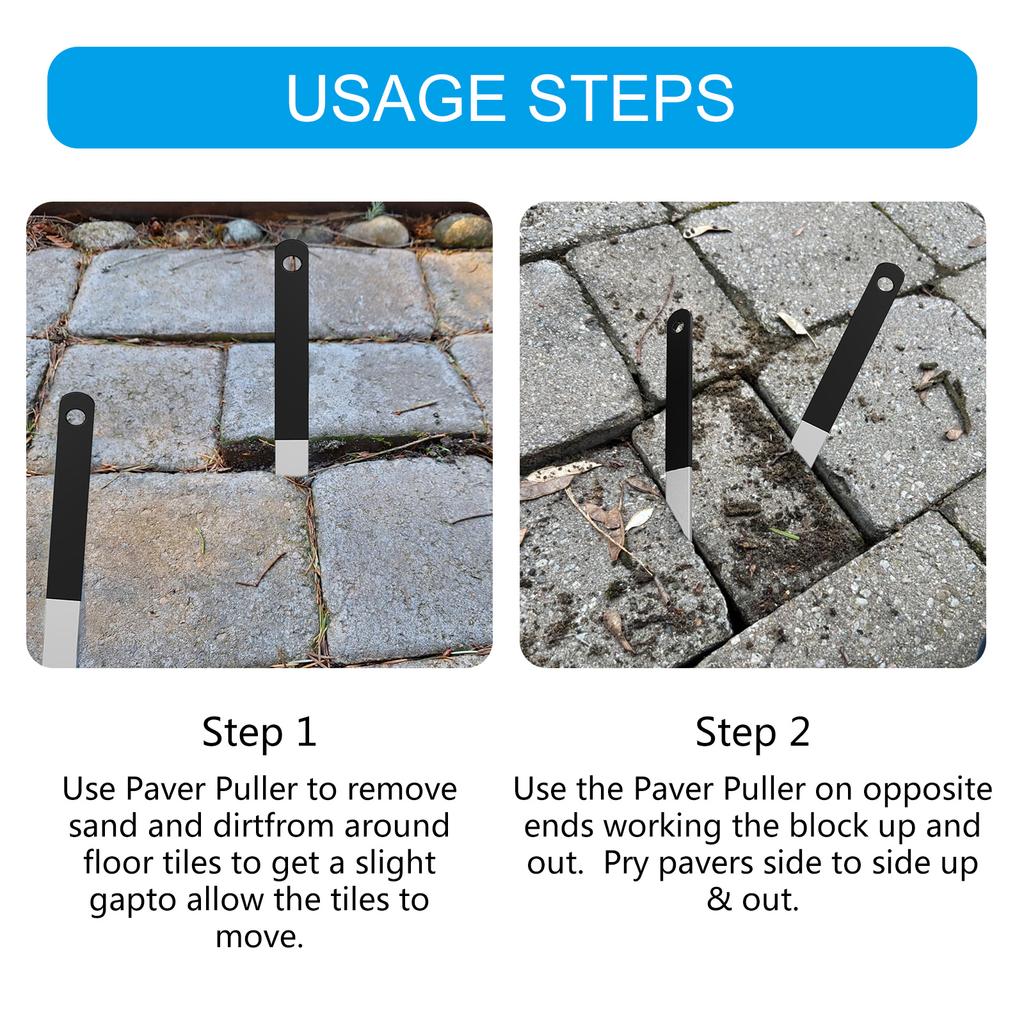 USAGE STEPS

Step 1

Use Paver Puller to remove sand and dirtfrom around floor tiles to get a slight gapto allow the tiles to move.

Step 2

Use the Paver Puller on opposite ends working the block up and out.  Pry pavers side to side up & out.