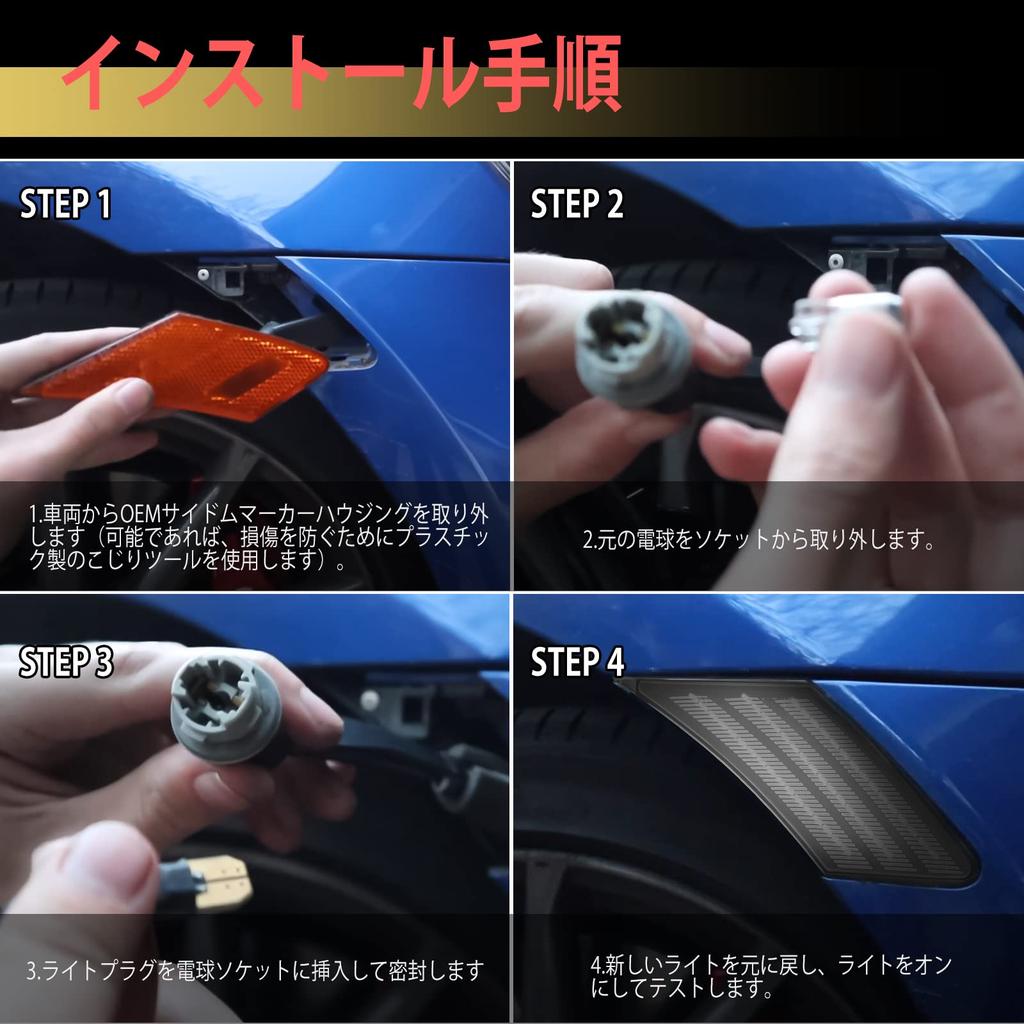 インストール手順

STEP 1

1.車両からOEMサイドムマーカーハウジングを取り外します（可能であれば、損傷を防ぐためにプラスチック製のこじりツールを使用します）。

STEP 2

2.元の電球をソケットから取り外します。

STEP 3

3.ライトプラグを電球ソケットに挿入して密封します

STEP 4

4.新しいライトを元に戻し、ライトをオンにしてテストします。