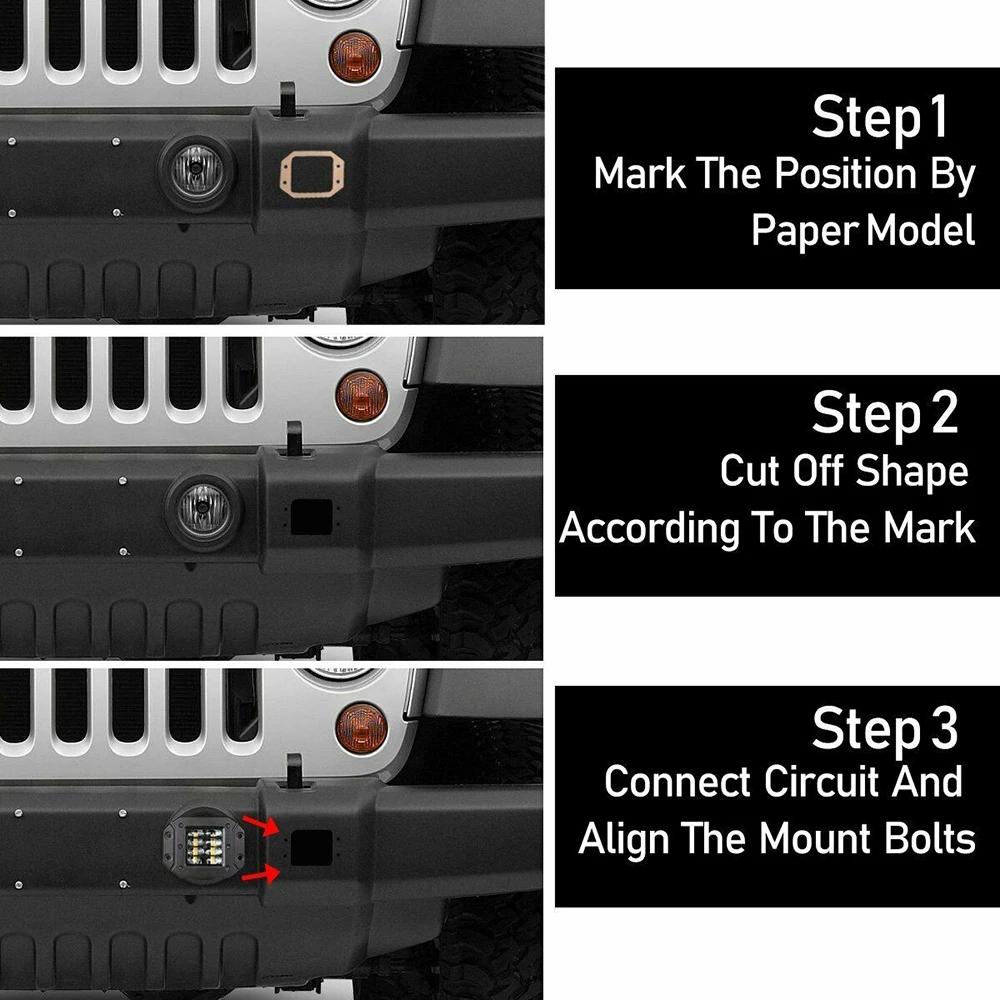 Step 1
Mark The Position By Paper Model

Step 2
Cut Off Shape According To The Mark

Step 3
Connect Circuit And Align The Mount Bolts