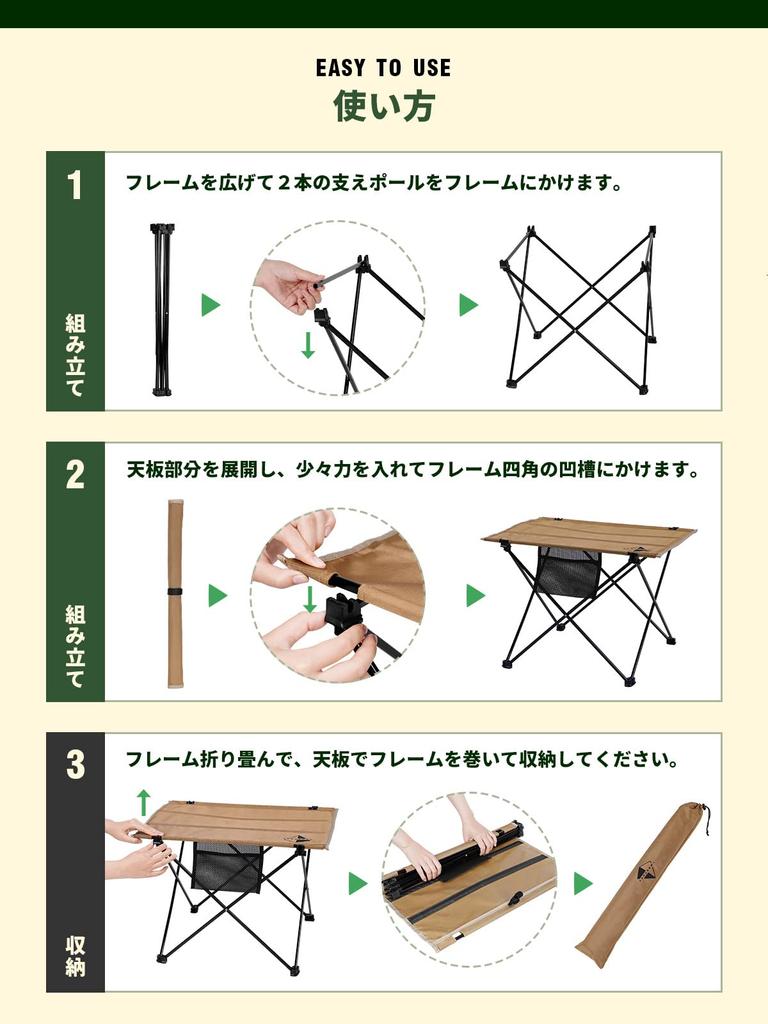 EASY TO USE
使い方

1
組み立て
フレームを広げて２本の支えポールをフレームにかけます。

2
組み立て
天板部分を展開し、少々力を入れてフレーム四角の凹槽にかけます。

3
収納
フレーム折り畳んで、天板でフレームを巻いて収納してください。