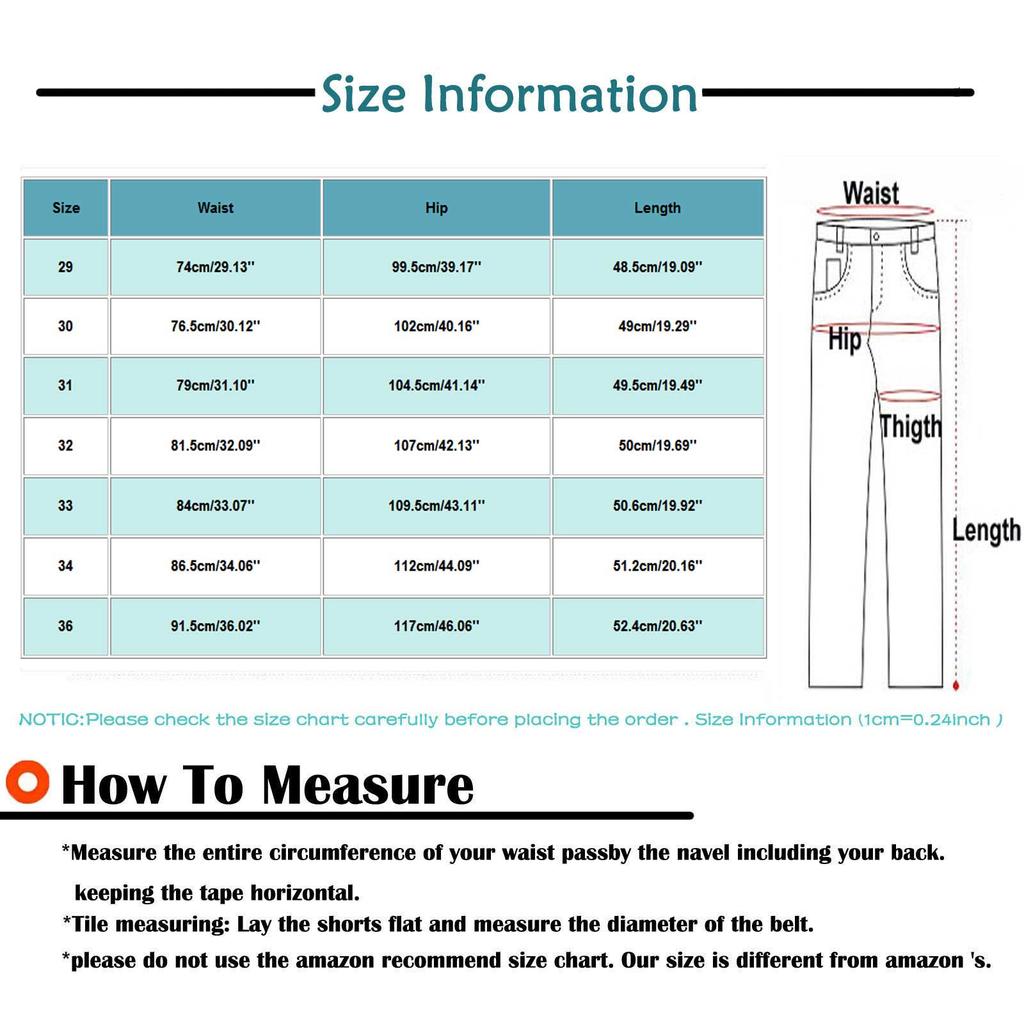 Size Information

| Size | Waist | Hip | Length |
|---|---|---|---|
| 29 | 74cm/29.13'' | 99.5cm/39.17'' | 48.5cm/19.09'' |
| 30 | 76.5cm/30.12'' | 102cm/40.16'' | 49cm/19.29'' |
| 31 | 79cm/31.10'' | 104.5cm/41.14'' | 49.5cm/19.49'' |
| 32 | 81.5cm/32.09'' | 107cm/42.13'' | 50cm/19.69'' |
| 33 | 84cm/33.07'' | 109.5cm/43.11'' | 50.6cm/19.92'' |
| 34 | 86.5cm/34.06'' | 112cm/44.09'' | 51.2cm/20.16'' |
| 36 | 91.5cm/36.02'' | 117cm/46.06'' | 52.4cm/20.63'' |

Waist
Hip
Thigth
Length

NOTIC:Please check the size chart carefully before placing the order . Size Information (1cm=0.24inch )

How To Measure

*Measure the entire circumference of your waist passby the navel including your back. keeping the tape horizontal.
*Tile measuring: Lay the shorts flat and measure the diameter of the belt.
*please do not use the amazon recommend size chart. Our size is different from amazon 's.