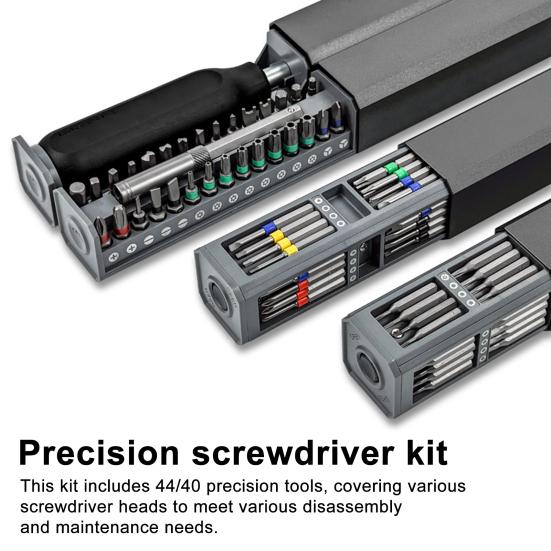 Precision screwdriver kit

This kit includes 44/40 precision tools, covering various screwdriver heads to meet various disassembly and maintenance needs.