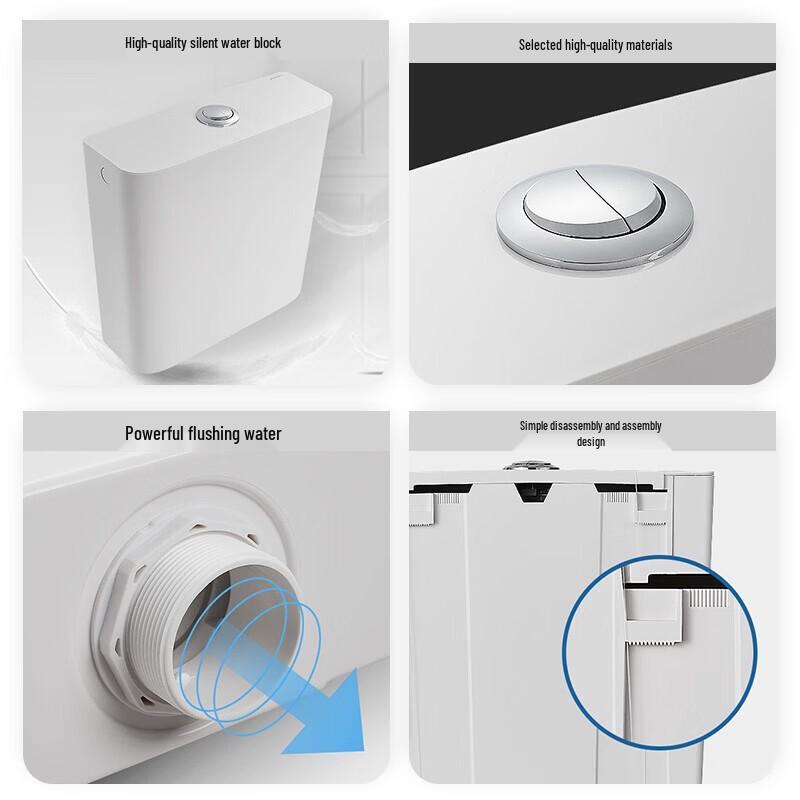 High-quality silent water block

Selected high-quality materials

Powerful flushing water

Simple disassembly and assembly design