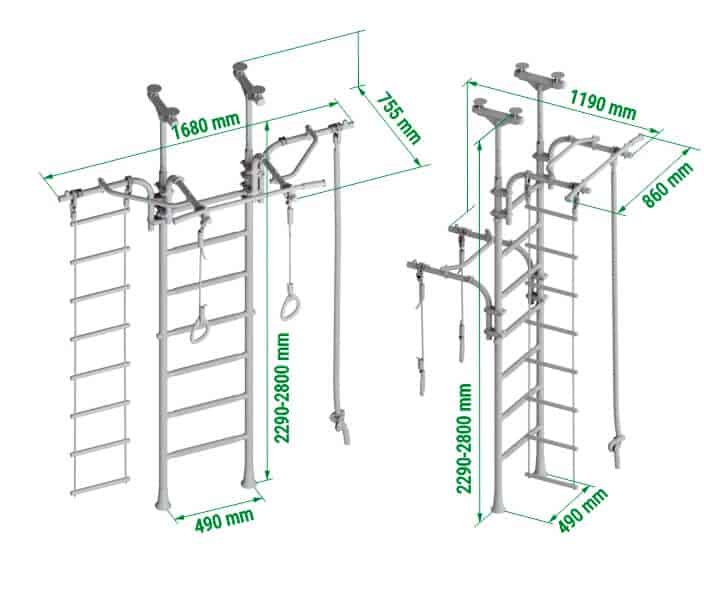 1680 mm
755 mm
2290-2800 mm
490 mm
1190 mm
860 mm
2290-2800 mm
490 mm