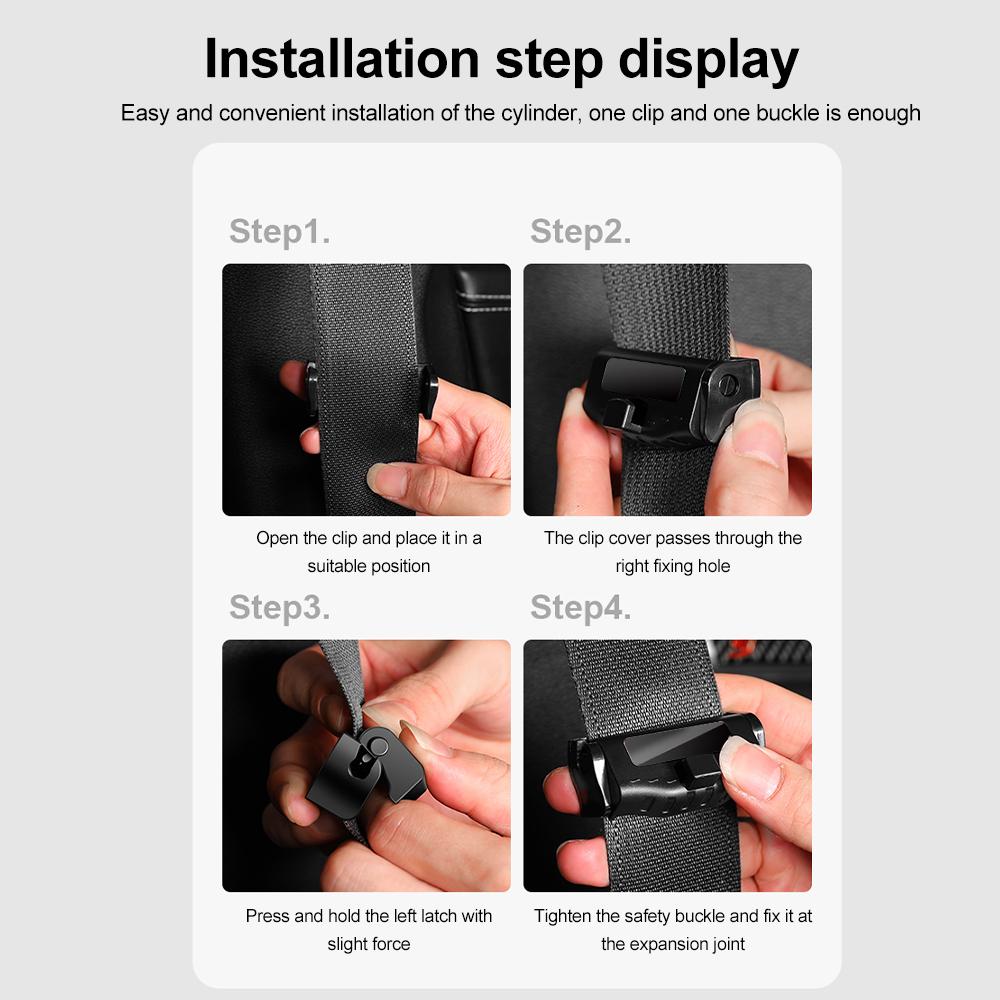 Installation step display

Easy and convenient installation of the cylinder, one clip and one buckle is enough

Step1.

Open the clip and place it in a suitable position

Step2.

The clip cover passes through the right fixing hole

Step3.

Press and hold the left latch with slight force

Step4.

Tighten the safety buckle and fix it at the expansion joint