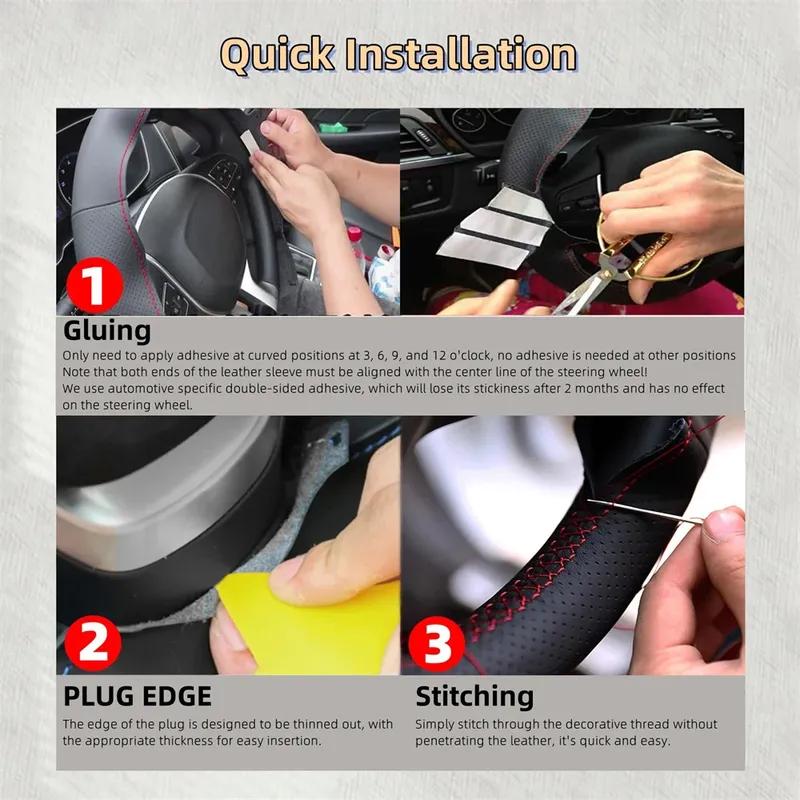 Quick Installation

1

Gluing

Only need to apply adhesive at curved positions at 3, 6, 9, and 12 o'clock, no adhesive is needed at other positions
Note that both ends of the leather sleeve must be aligned with the center line of the steering wheel!
We use automotive specific double-sided adhesive, which will lose its stickiness after 2 months and has no effect on the steering wheel.

2

PLUG EDGE

The edge of the plug is designed to be thinned out, with the appropriate thickness for easy insertion.

3

Stitching

Simply stitch through the decorative thread without penetrating the leather, it's quick and easy.