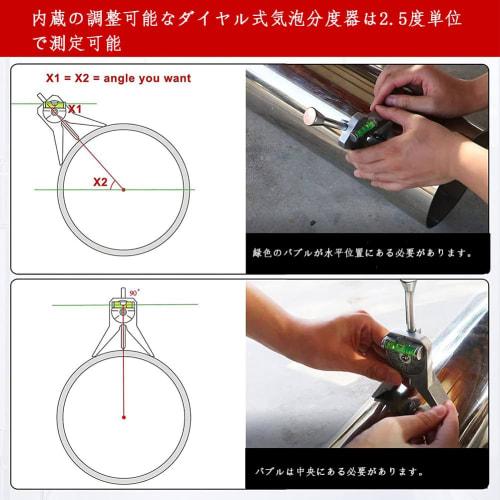 内蔵の調整可能なダイヤル式気泡分度器は2.5度単位で測定可能

X1 = X2 = angle you want

X1

X2

緑色のバブルが水平位置にある必要があります。

90°

バブルは中央にある必要があります。