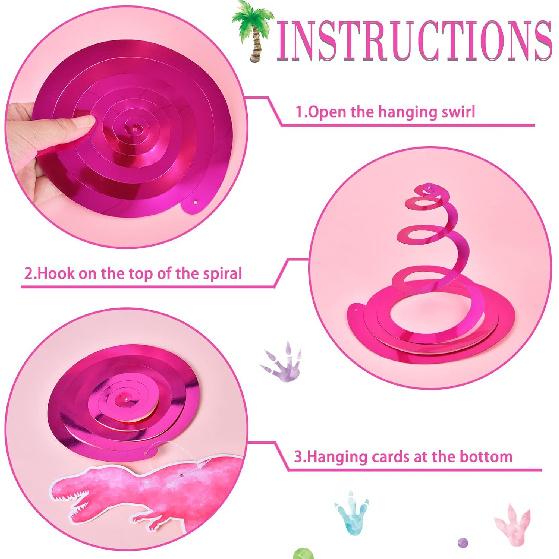 INSTRUCTIONS

1.Open the hanging swirl

2.Hook on the top of the spiral

3.Hanging cards at the bottom