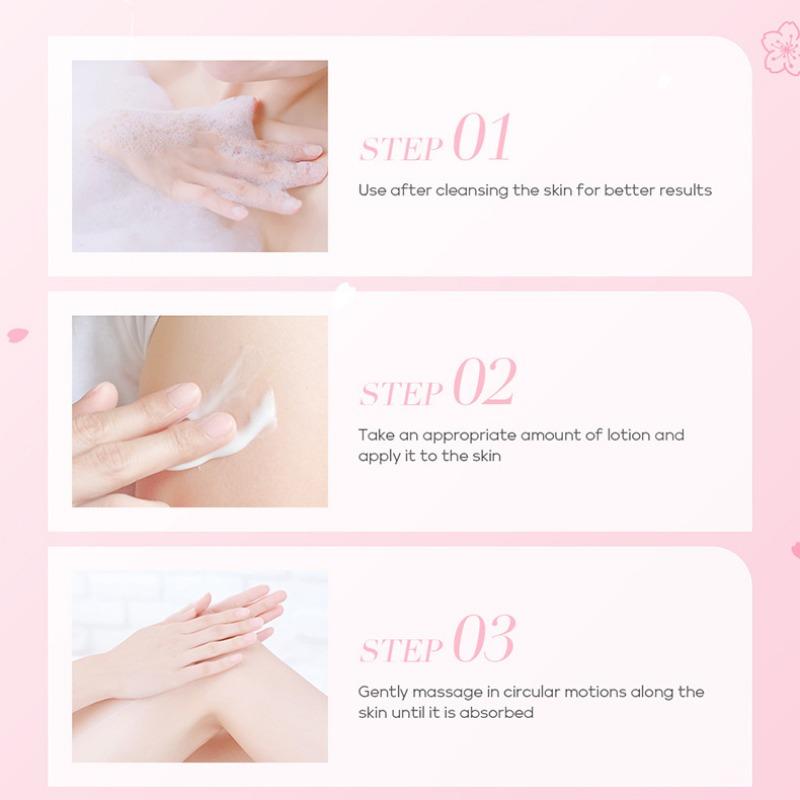 STEP 01

Use after cleansing the skin for better results

STEP 02

Take an appropriate amount of lotion and apply it to the skin

STEP 03

Gently massage in circular motions along the skin until it is absorbed