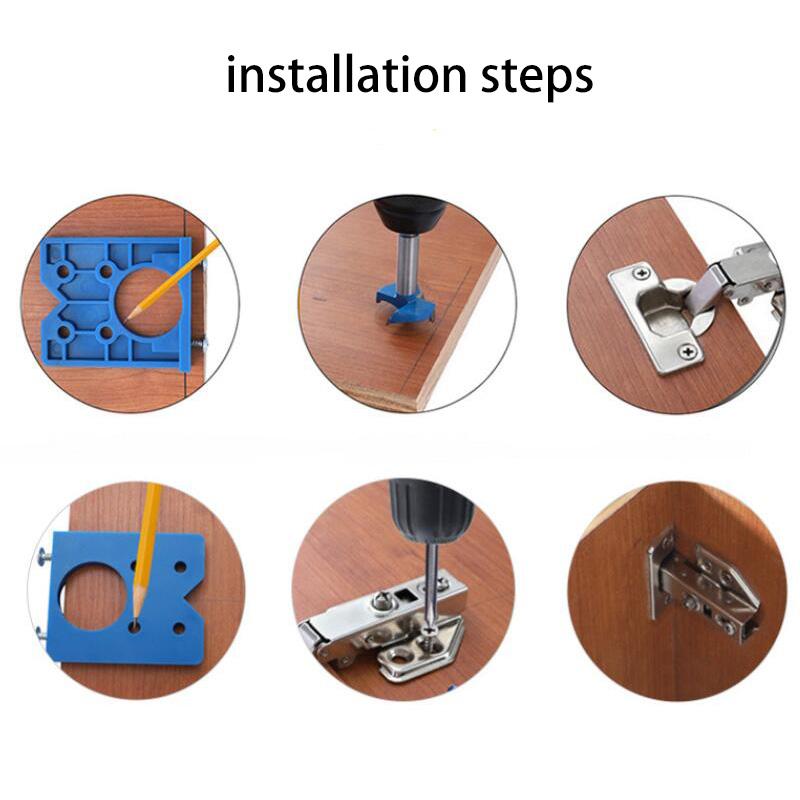 installation steps