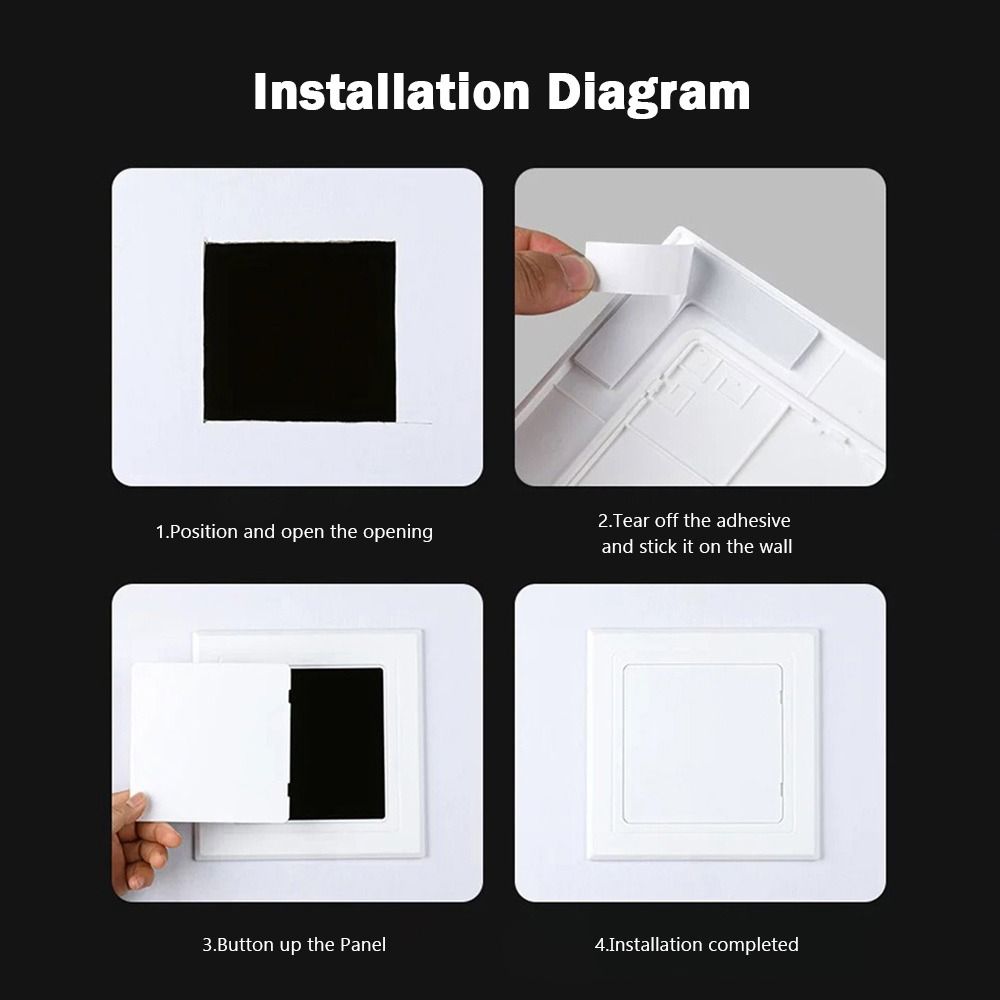 Installation Diagram

1.Position and open the opening

2.Tear off the adhesive and stick it on the wall

3.Button up the Panel

4.Installation completed