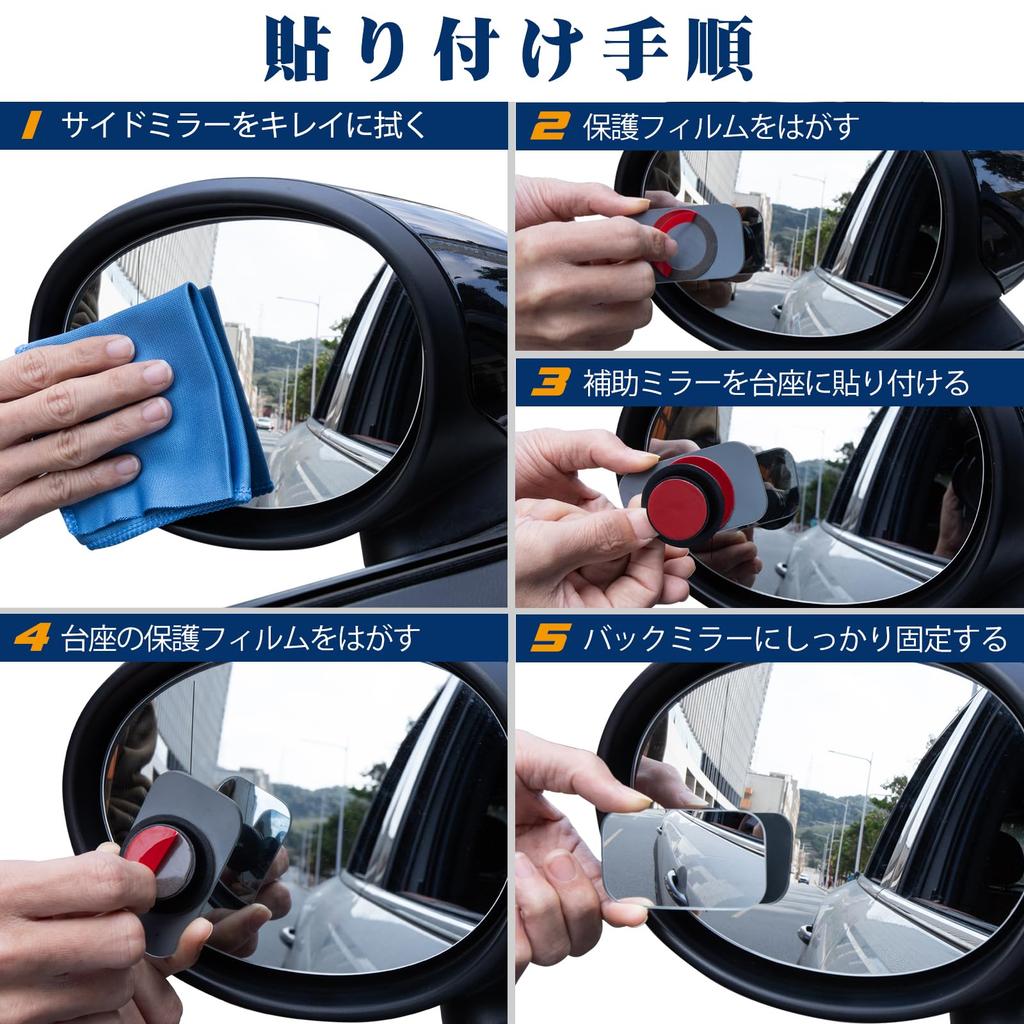 貼り付け手順

1 サイドミラーをキレイに拭く

2 保護フィルムをはがす

3 補助ミラーを台座に貼り付ける

4 台座の保護フィルムをはがす

5 バックミラーにしっかり固定する