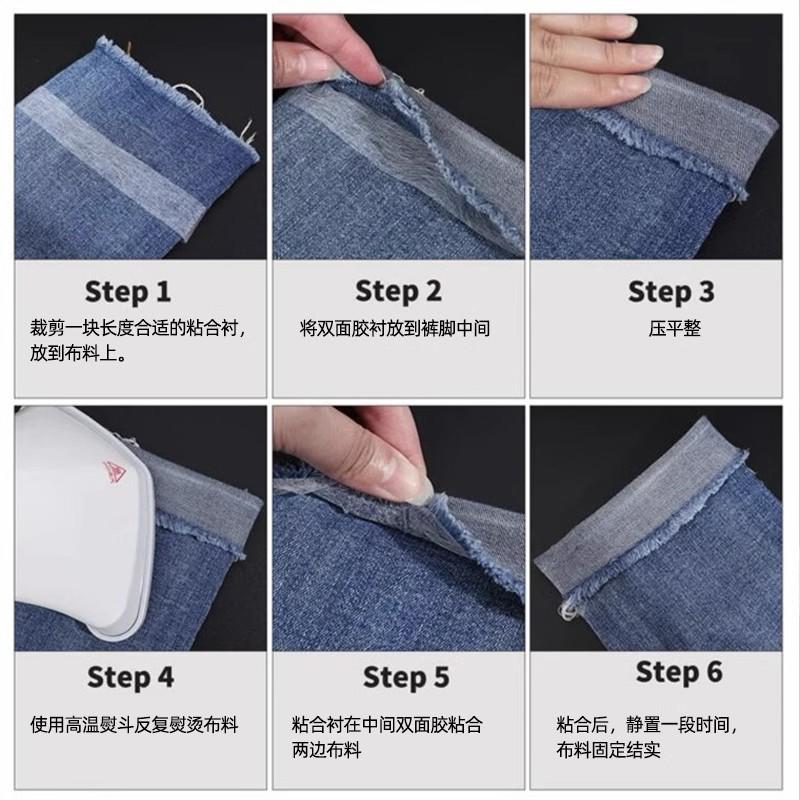 Step 1

裁剪一块长度合适的粘合衬，放到布料上。

Step 2

将双面胶衬放到裤脚中间

Step 3

压平整

Step 4

使用高温熨斗反复熨烫布料

Step 5

粘合衬在中间双面胶粘合两边布料

Step 6

粘合后，静置一段时间，布料固定结实