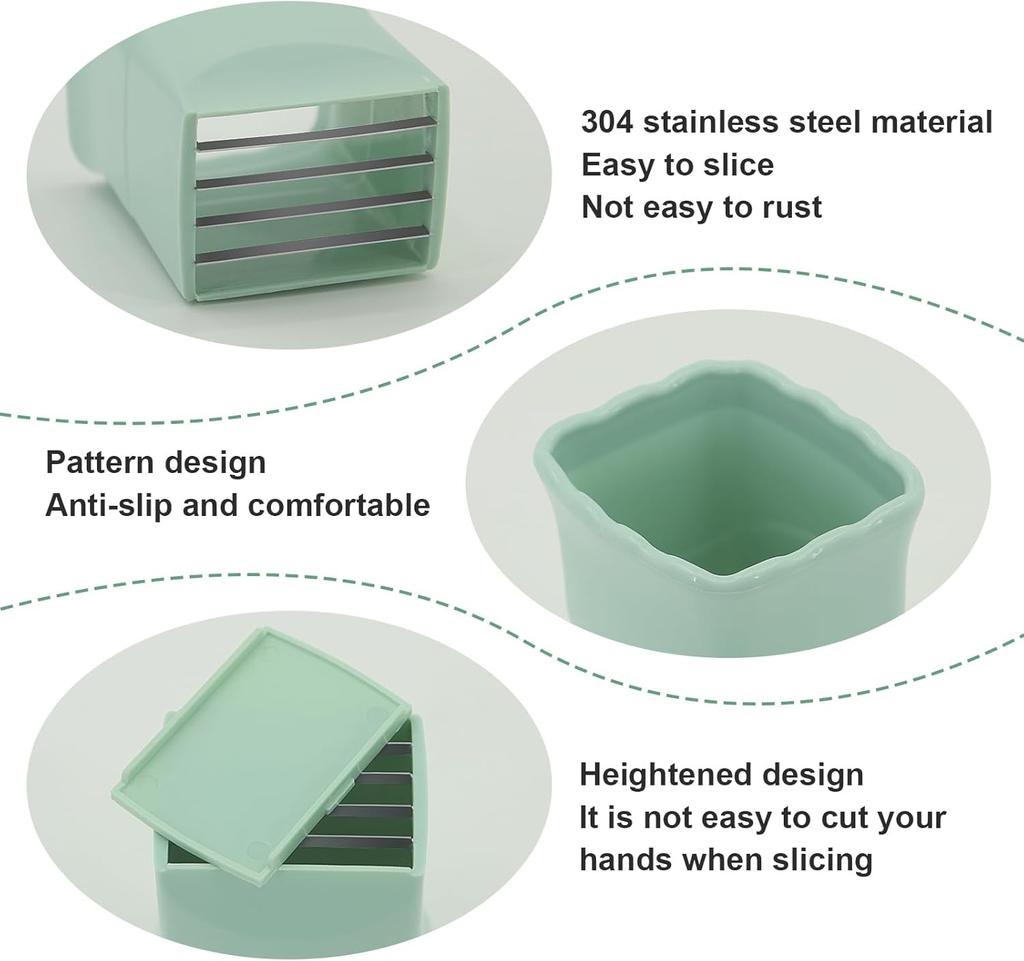 304 stainless steel material
Easy to slice
Not easy to rust

Pattern design
Anti-slip and comfortable

Heightened design
It is not easy to cut your hands when slicing