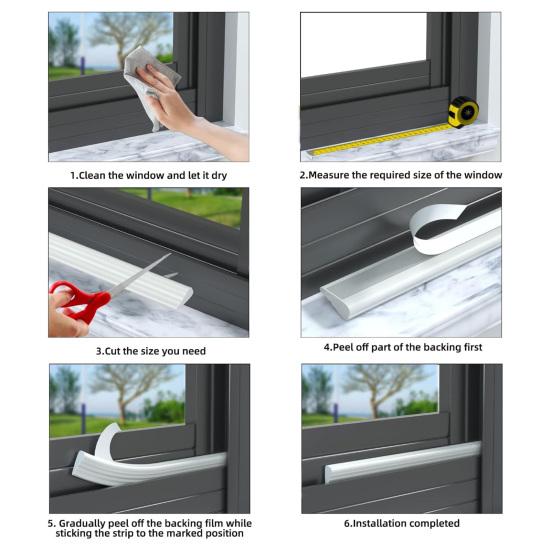 1.Clean the window and let it dry

2.Measure the required size of the window

3.Cut the size you need

4.Peel off part of the backing first

5. Gradually peel off the backing film while sticking the strip to the marked position

6.Installation completed