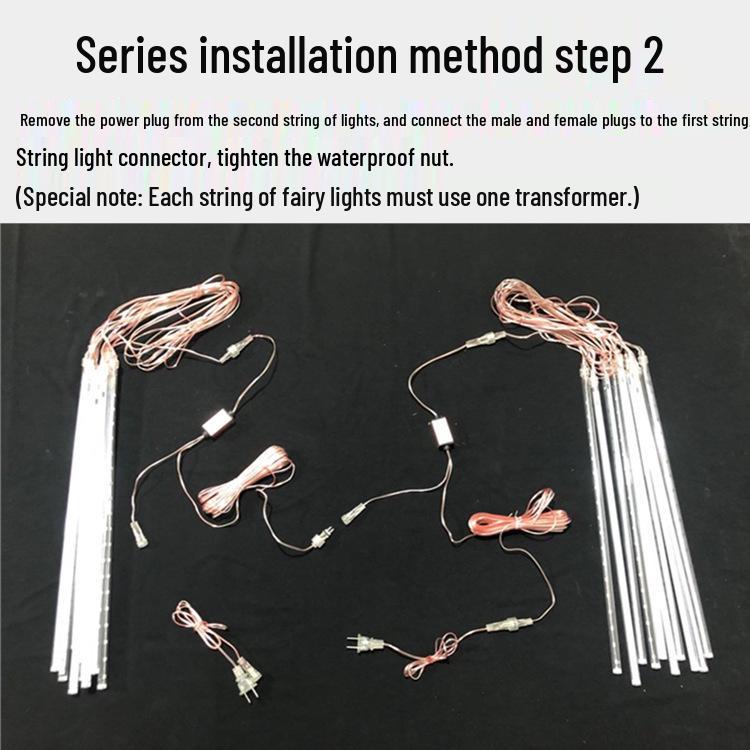 Series installation method step 2

Remove the power plug from the second string of lights, and connect the male and female plugs to the first string

String light connector, tighten the waterproof nut.

(Special note: Each string of fairy lights must use one transformer.)