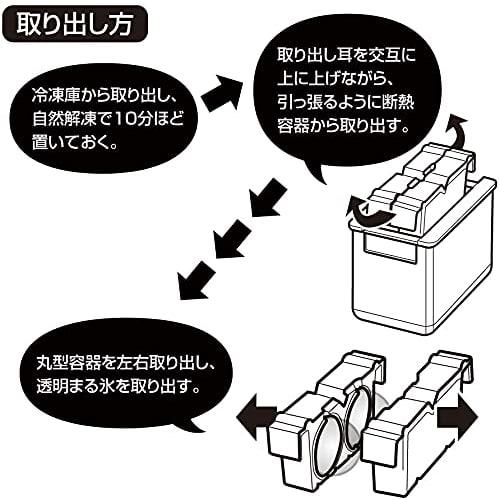 取り出し方

冷凍庫から取り出し、自然解凍で10分ほど置いておく。

取り出し耳を交互に上に上げながら、引っ張るように断熱容器から取り出す。

丸型容器を左右取り出し、透明まる氷を取り出す。