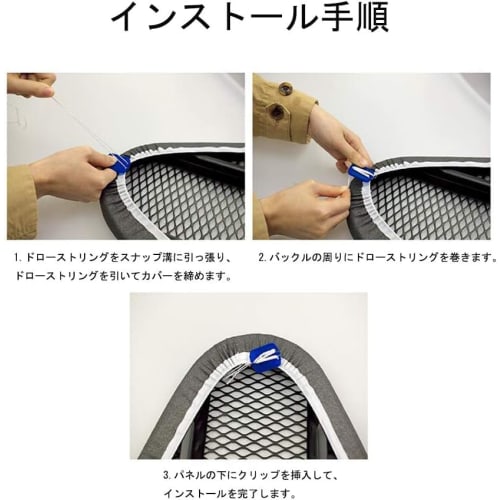 インストール手順

1. ドローストリングをスナップ溝に引っ張り、ドローストリングを引いてカバーを締めます。

2. バックルの周りにドローストリングを巻きます。

3. パネルの下にクリップを挿入して、インストールを完了します。