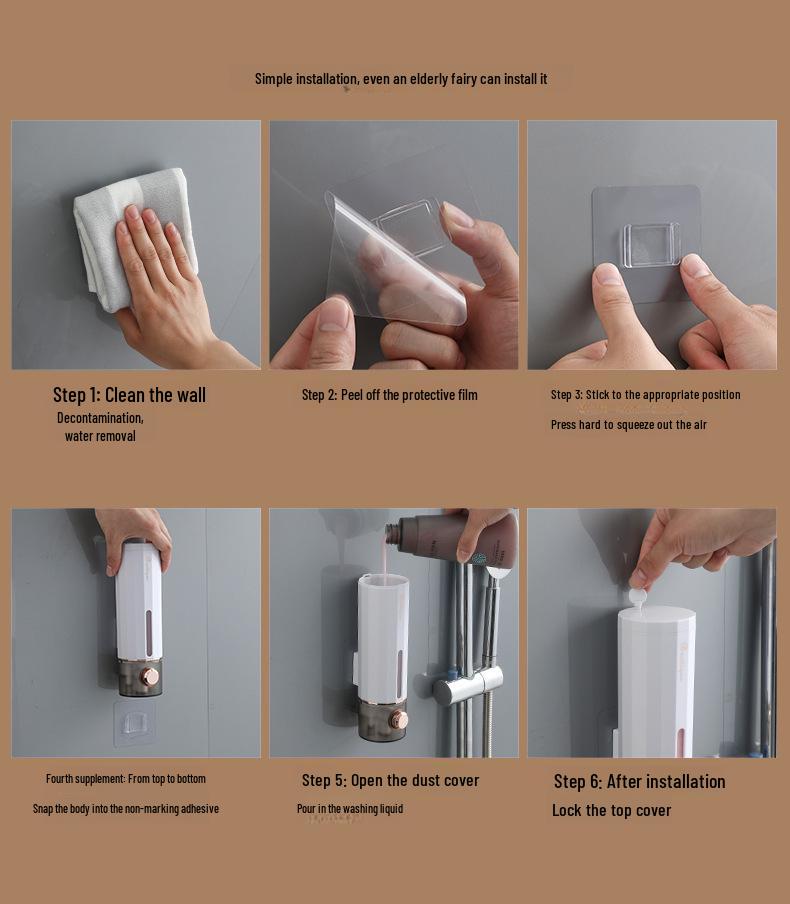 Simple installation, even an elderly fairy can install it

Step 1: Clean the wall
Decontamination, water removal

Step 2: Peel off the protective film

Step 3: Stick to the appropriate position
Press hard to squeeze out the air

Fourth supplement: From top to bottom
Snap the body into the non-marking adhesive

Step 5: Open the dust cover
Pour in the washing liquid

Step 6: After installation
Lock the top cover