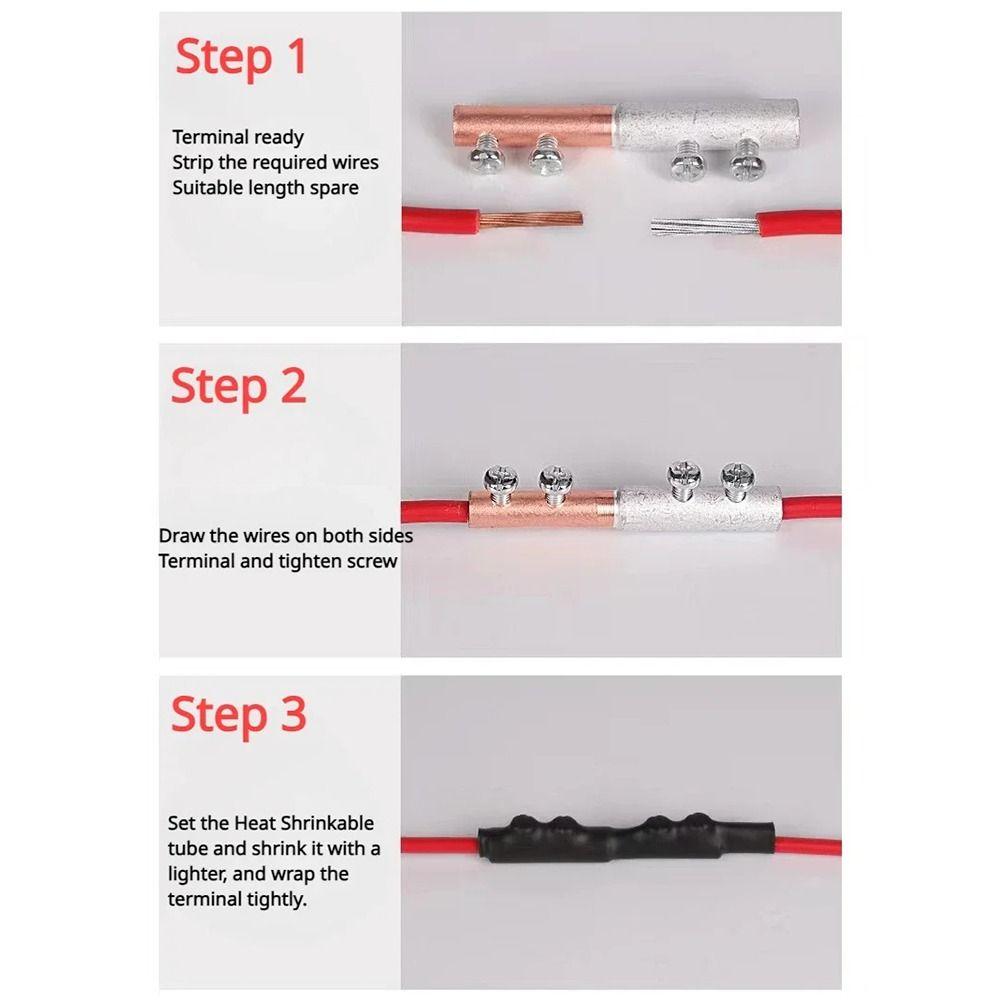 Step 1

Terminal ready
Strip the required wires
Suitable length spare

Step 2

Draw the wires on both sides
Terminal and tighten screw

Step 3

Set the Heat Shrinkable tube and shrink it with a lighter, and wrap the terminal tightly.