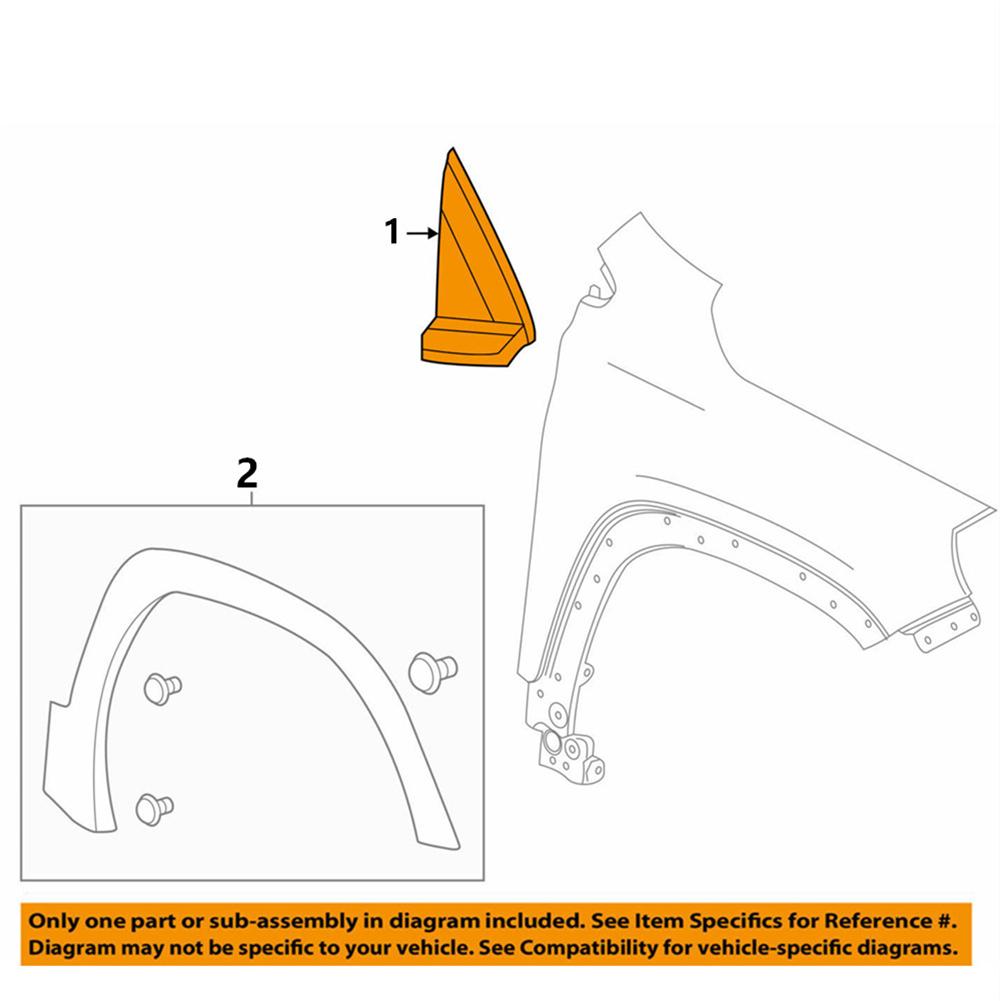 1

2

Only one part or sub-assembly in diagram included. See Item Specifics for Reference #.
Diagram may not be specific to your vehicle. See Compatibility for vehicle-specific diagrams.