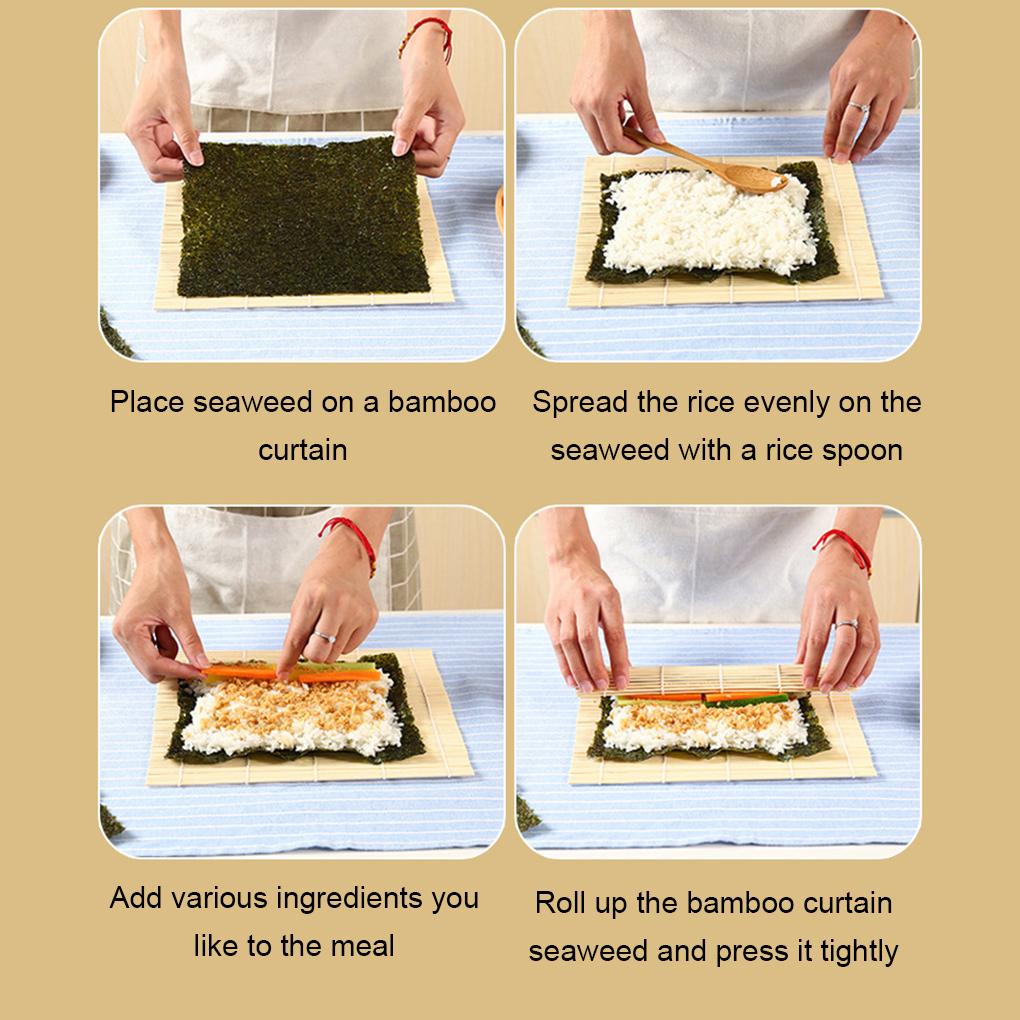 Place seaweed on a bamboo curtain

Spread the rice evenly on the seaweed with a rice spoon

Add various ingredients you like to the meal

Roll up the bamboo curtain seaweed and press it tightly