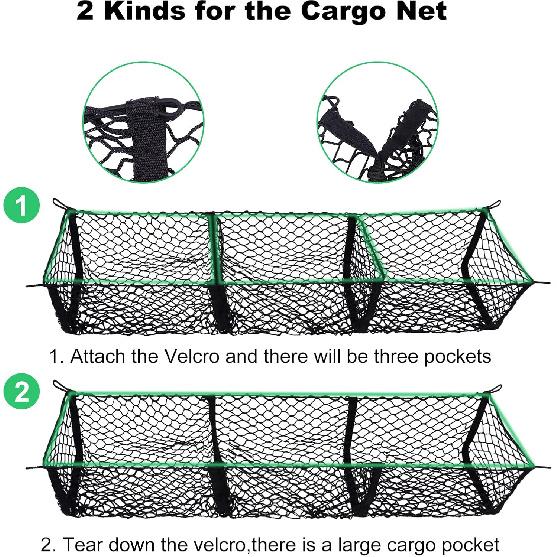 2 Kinds for the Cargo Net

1

1. Attach the Velcro and there will be three pockets

2

2. Tear down the velcro,there is a large cargo pocket