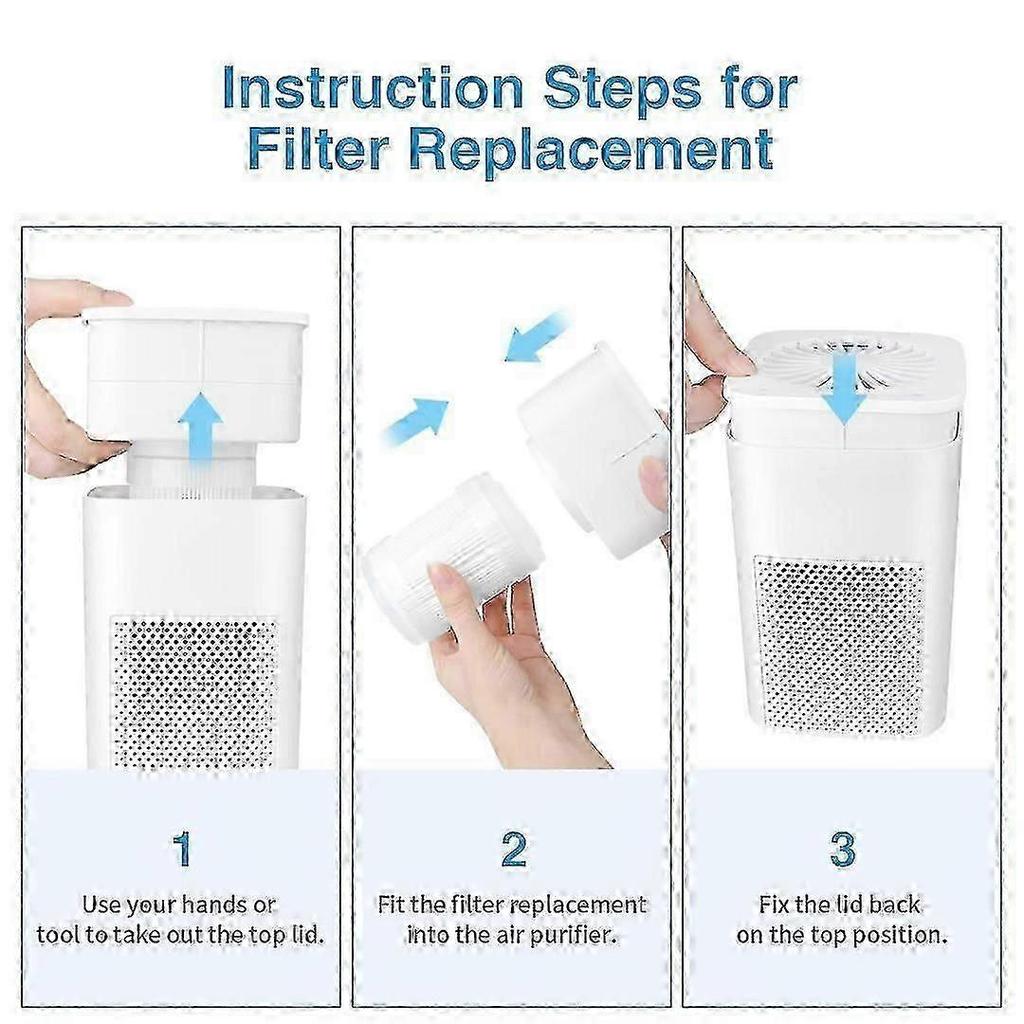 Instruction Steps for Filter Replacement

1

Use your hands or tool to take out the top lid.

2

Fit the filter replacement into the air purifier.

3

Fix the lid back on the top position.