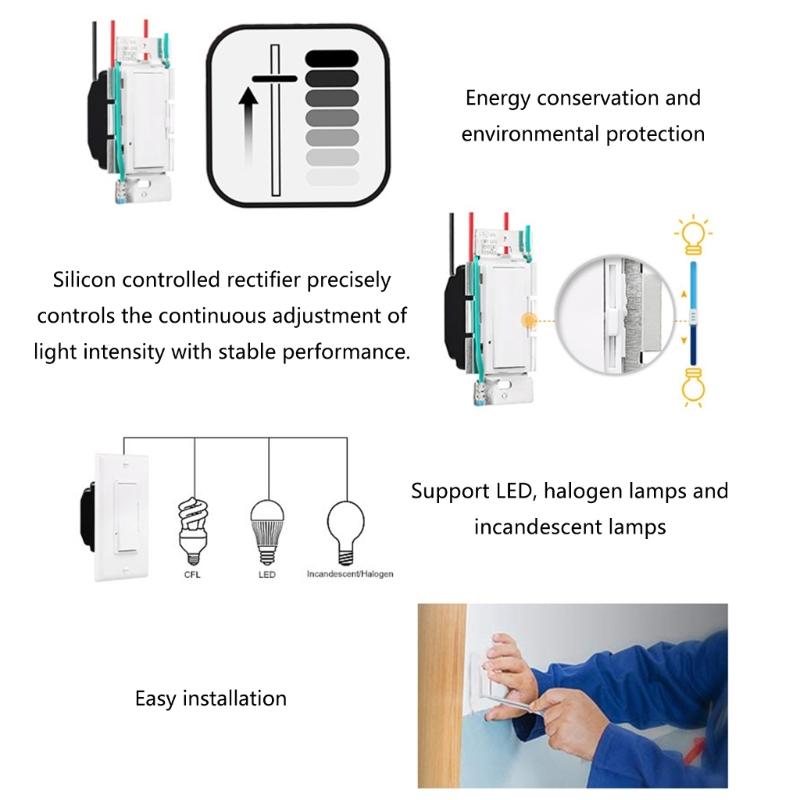 Energy conservation and environmental protection

Silicon controlled rectifier precisely controls the continuous adjustment of light intensity with stable performance.

CFL
LED
Incandescent/Halogen

Support LED, halogen lamps and incandescent lamps

Easy installation