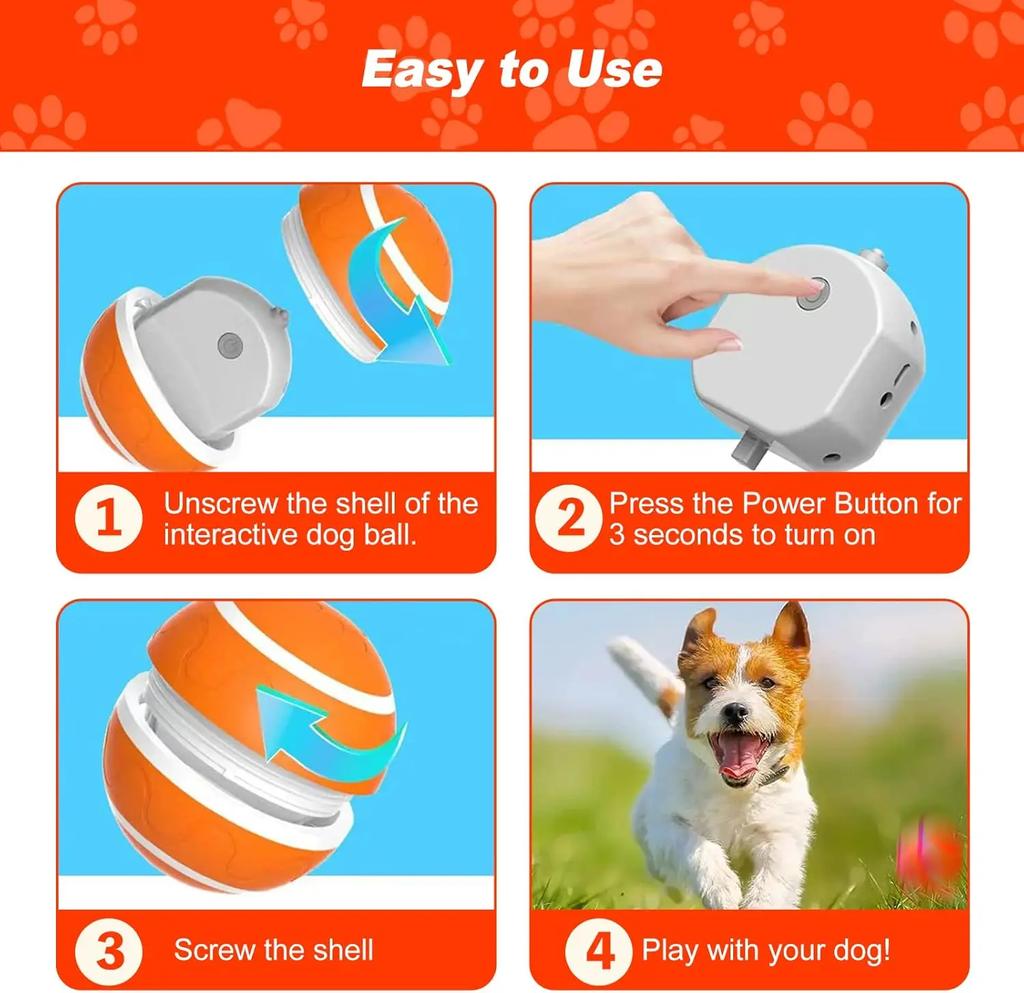 Easy to Use

1 Unscrew the shell of the interactive dog ball.

2 Press the Power Button for 3 seconds to turn on

3 Screw the shell

4 Play with your dog!