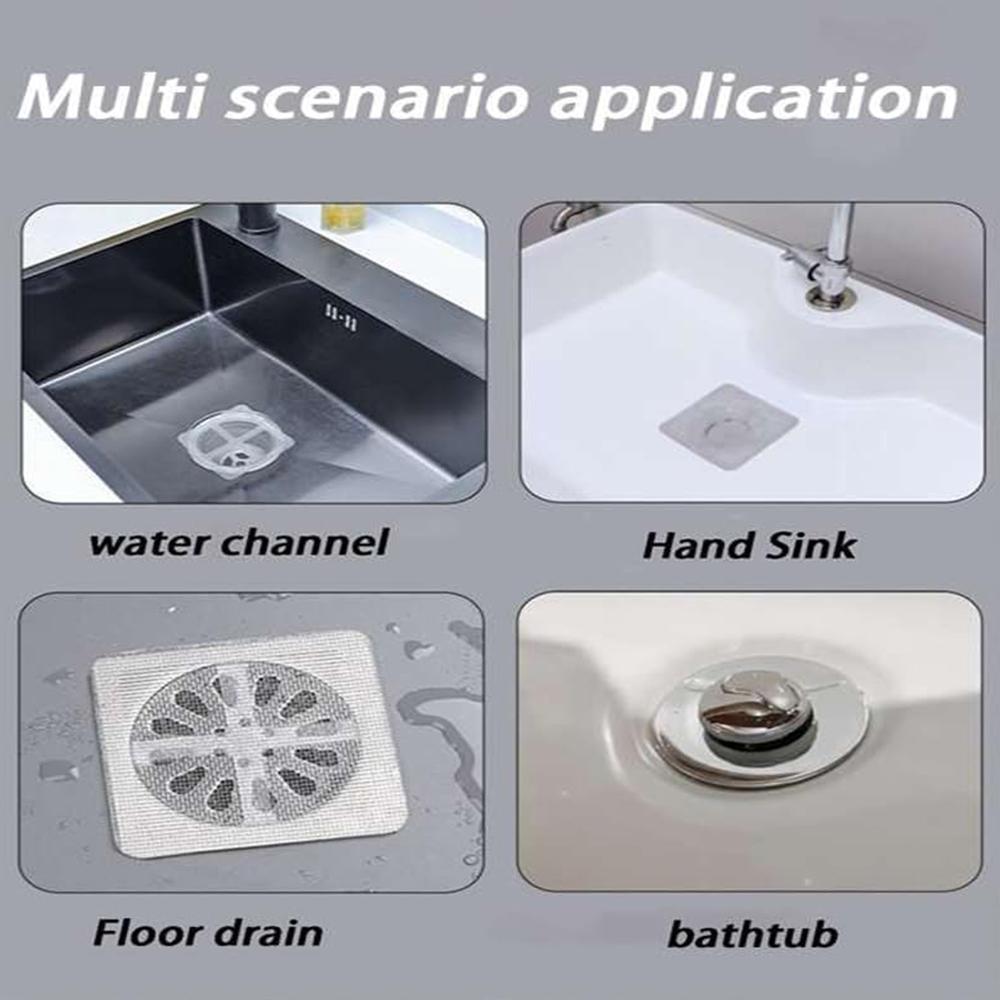 Multi scenario application

water channel

Hand Sink

Floor drain

bathtub