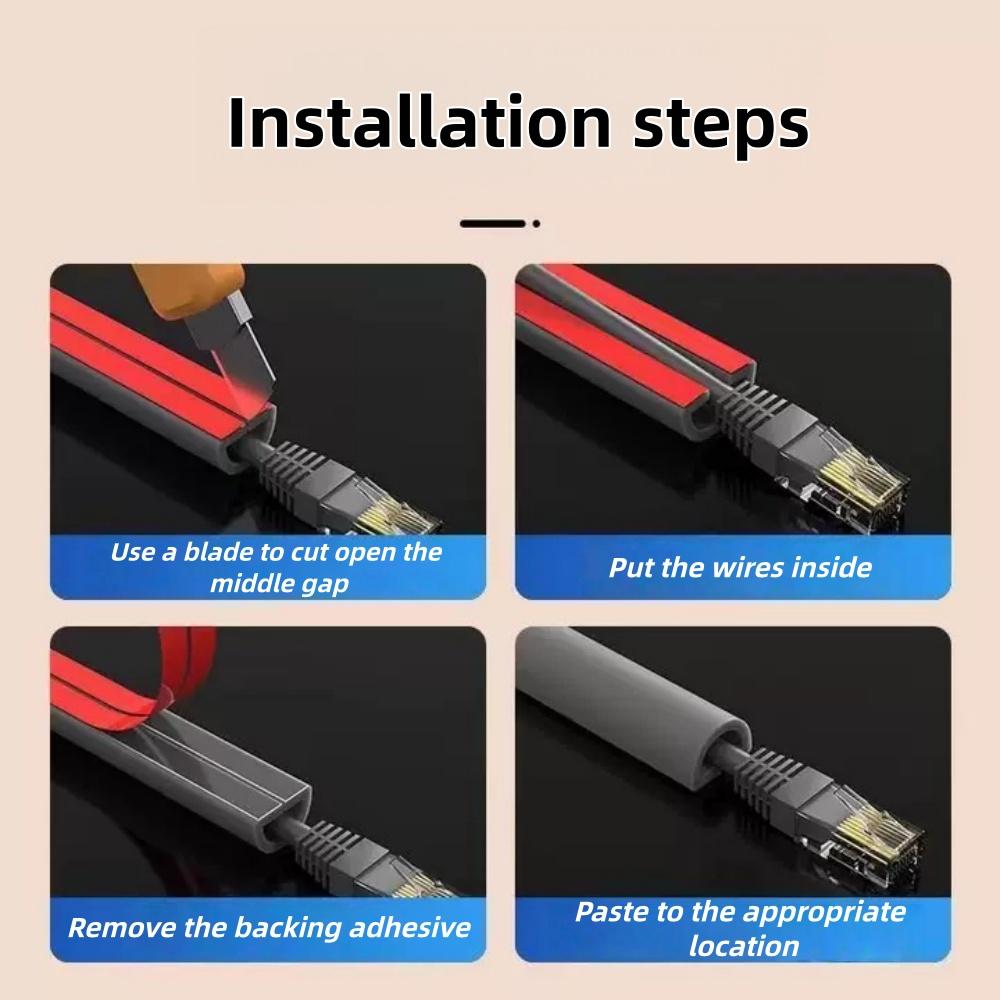 Installation steps

Use a blade to cut open the middle gap

Put the wires inside

Remove the backing adhesive

Paste to the appropriate location