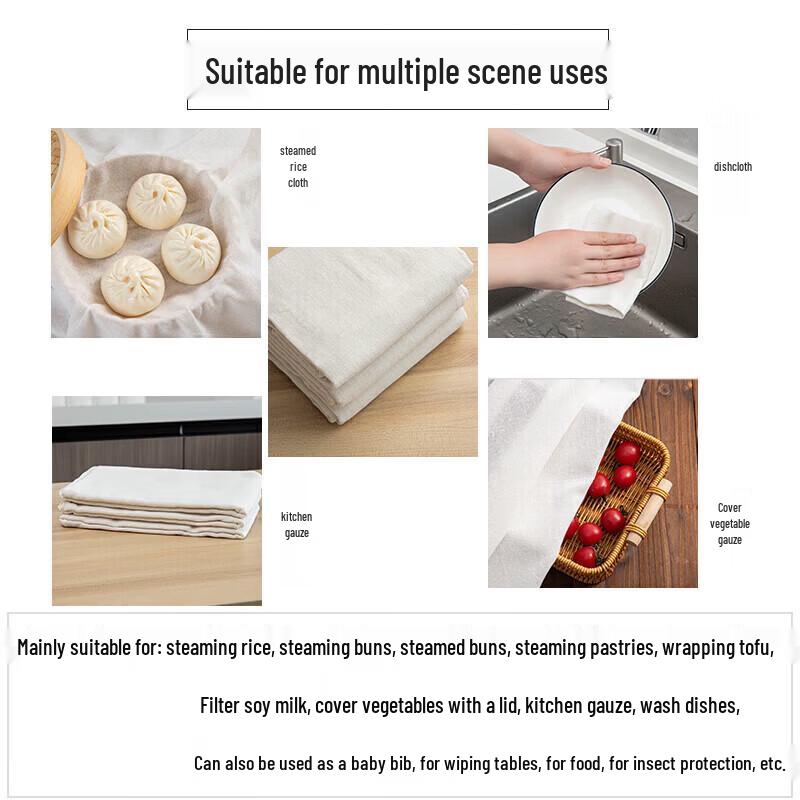 Suitable for multiple scene uses

steamed rice cloth

dishcloth

kitchen gauze

Cover vegetable gauze

Mainly suitable for: steaming rice, steaming buns, steamed buns, steaming pastries, wrapping tofu,

Filter soy milk, cover vegetables with a lid, kitchen gauze, wash dishes,

Can also be used as a baby bib, for wiping tables, for food, for insect protection, etc.