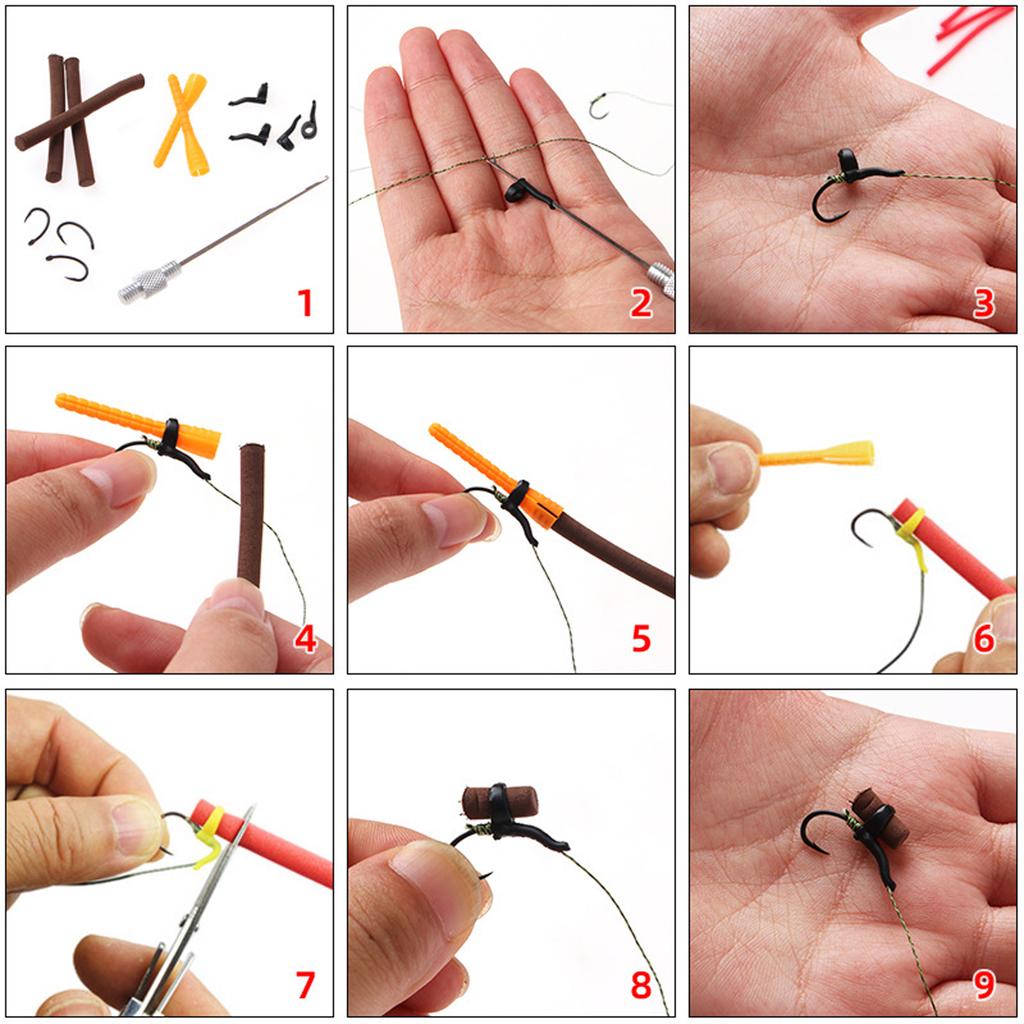 1

2

3

4

5

6

7

8

9