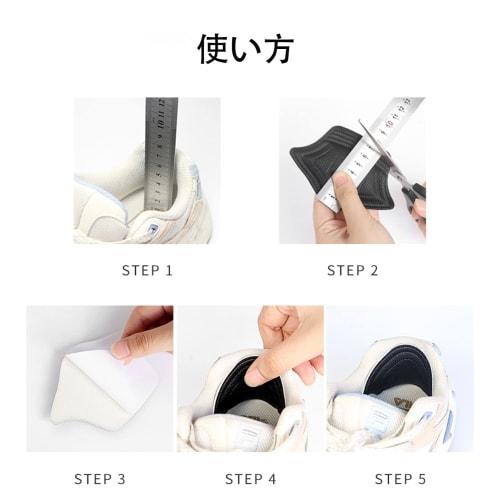 使い方

STEP 1

STEP 2

STEP 3

STEP 4

STEP 5