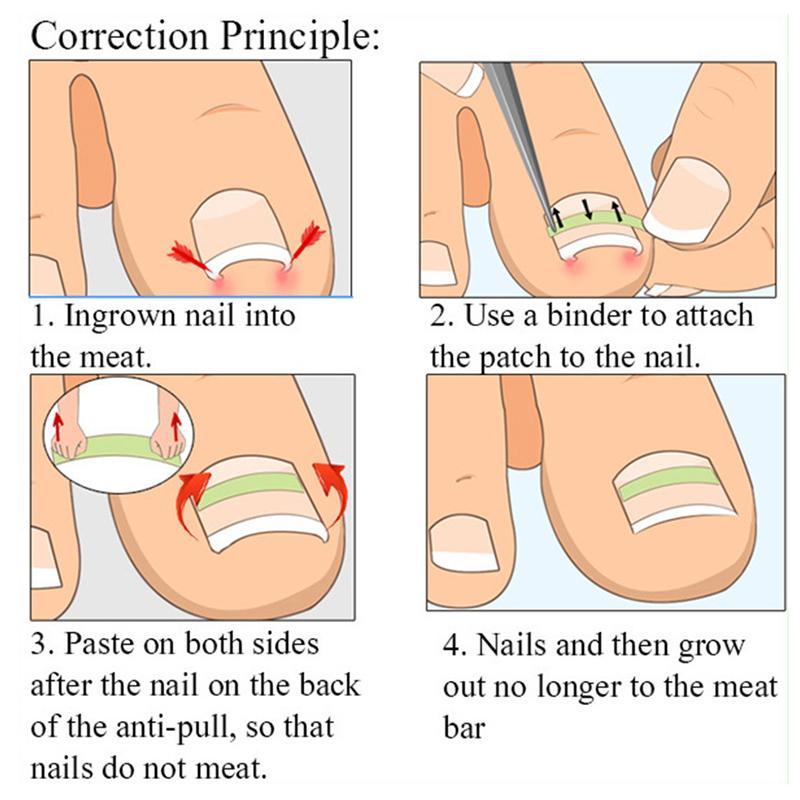 Correction Principle:

1. Ingrown nail into the meat.

2. Use a binder to attach the patch to the nail.

3. Paste on both sides after the nail on the back of the anti-pull, so that nails do not meat.

4. Nails and then grow out no longer to the meat bar