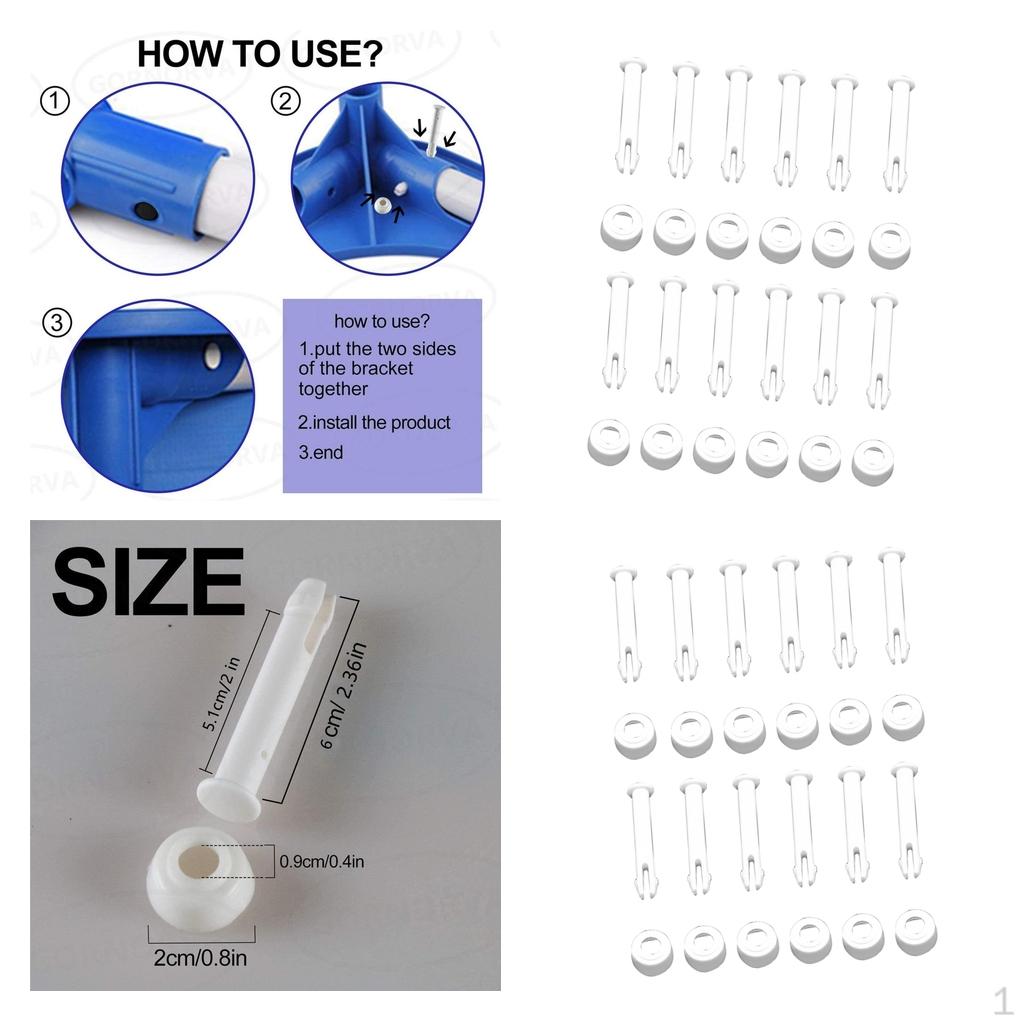 HOW TO USE?

①

②

③

how to use?
1.put the two sides of the bracket together
2.install the product
3.end

SIZE

5.1cm/2 in

6 cm/ 2.36in

0.9cm/0.4in

2cm/0.8in

1