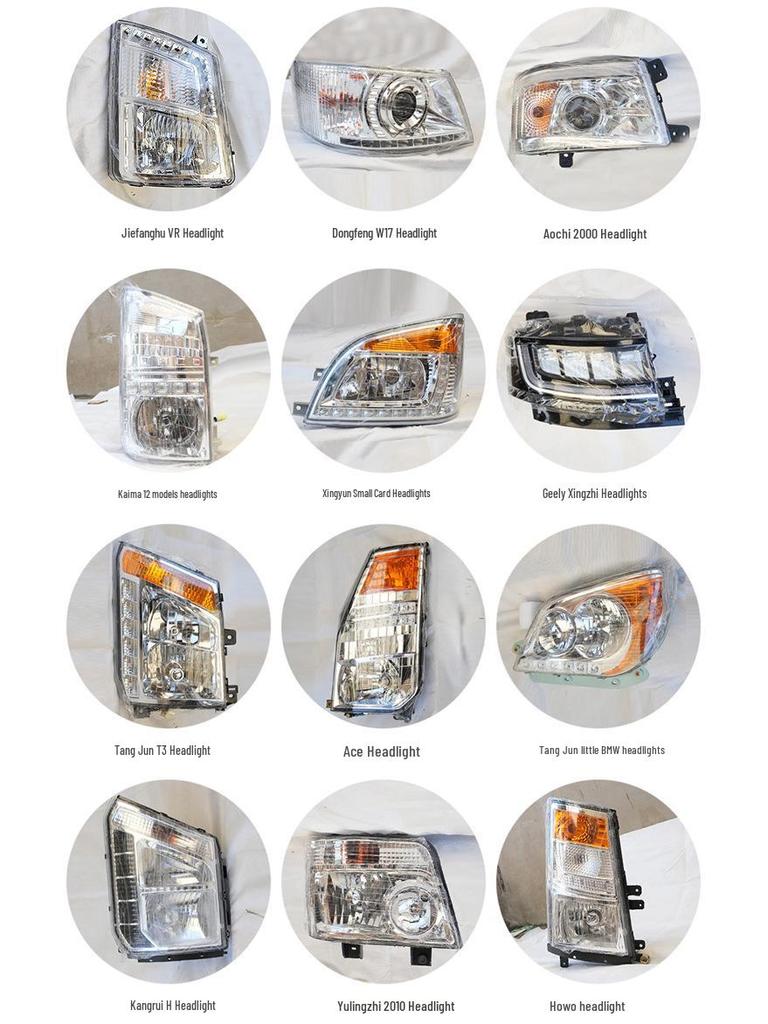 Jiefanghu VR Headlight

Dongfeng W17 Headlight

Aochi 2000 Headlight

Kaima 12 models headlights

Xingyun Small Card Headlights

Geely Xingzhi Headlights

Tang Jun T3 Headlight

Ace Headlight

Tang Jun little BMW headlights

Kangrui H Headlight

Yulingzhi 2010 Headlight

Howo headlight