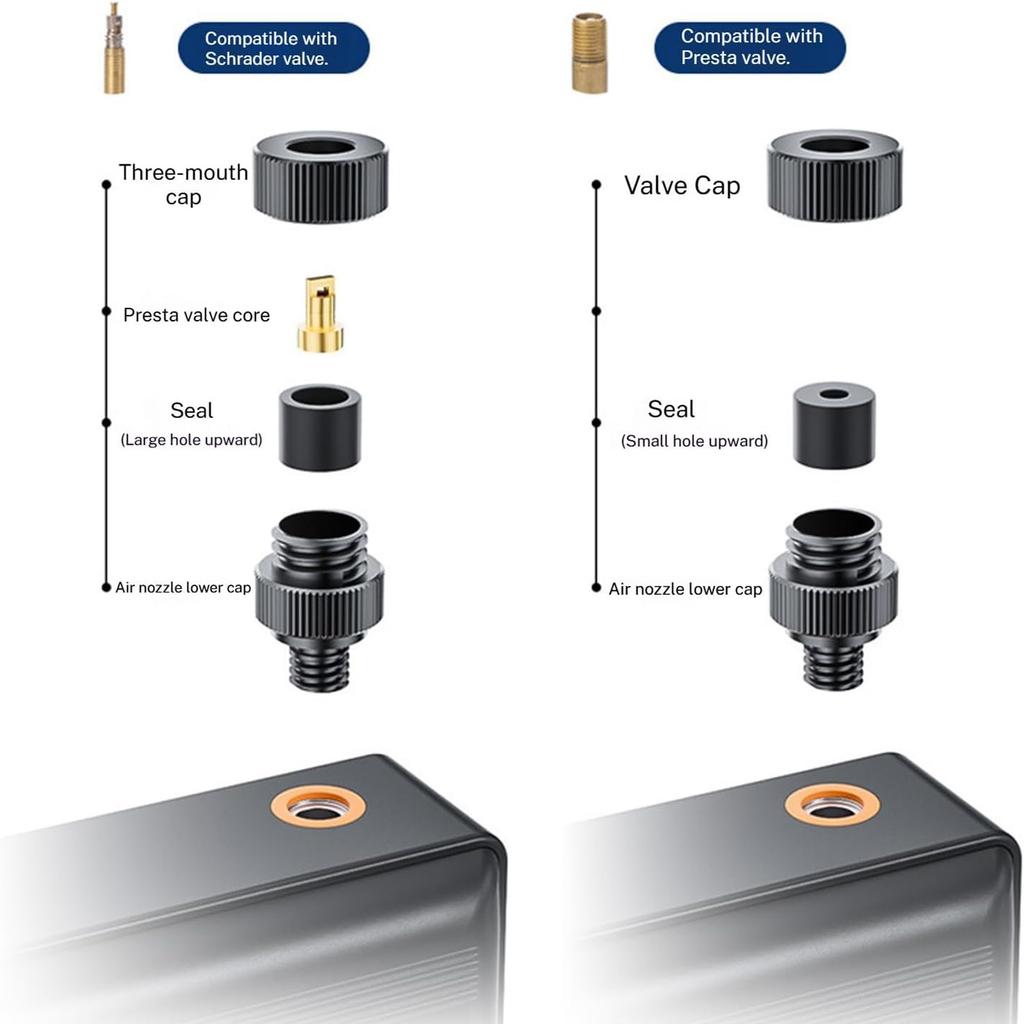 Compatible with Schrader valve.

Three-mouth cap

Presta valve core

Seal
(Large hole upward)

Air nozzle lower cap

Compatible with Presta valve.

Valve Cap

Seal
(Small hole upward)

Air nozzle lower cap