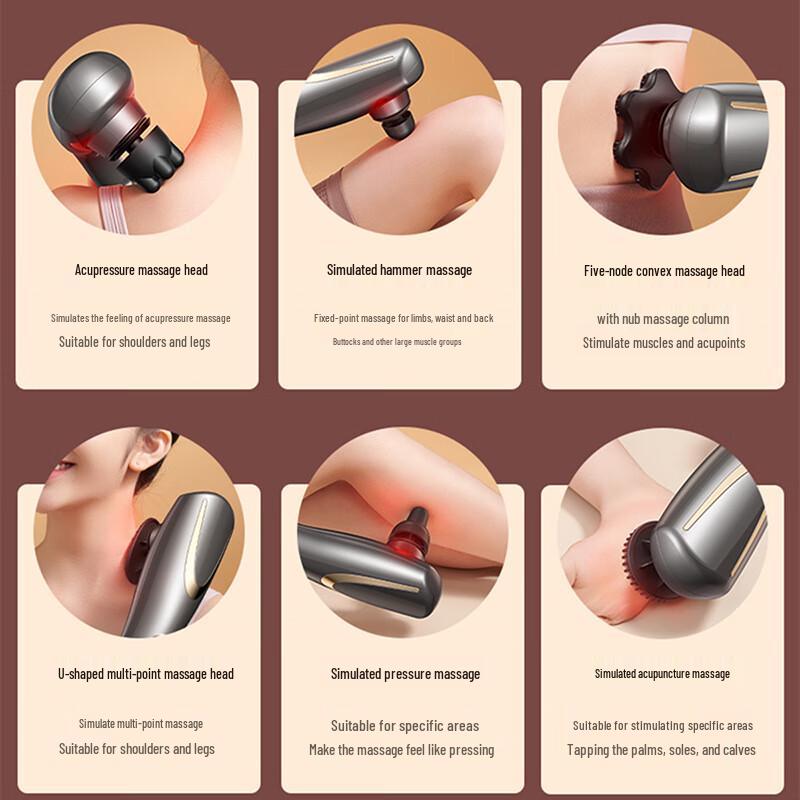 Acupressure massage head

Simulates the feeling of acupressure massage
Suitable for shoulders and legs

Simulated hammer massage

Fixed-point massage for limbs, waist and back
Buttocks and other large muscle groups

Five-node convex massage head

with nub massage column
Stimulate muscles and acupoints

U-shaped multi-point massage head

Simulate multi-point massage
Suitable for shoulders and legs

Simulated pressure massage

Suitable for specific areas
Make the massage feel like pressing

Simulated acupuncture massage

Suitable for stimulating specific areas
Tapping the palms, soles, and calves