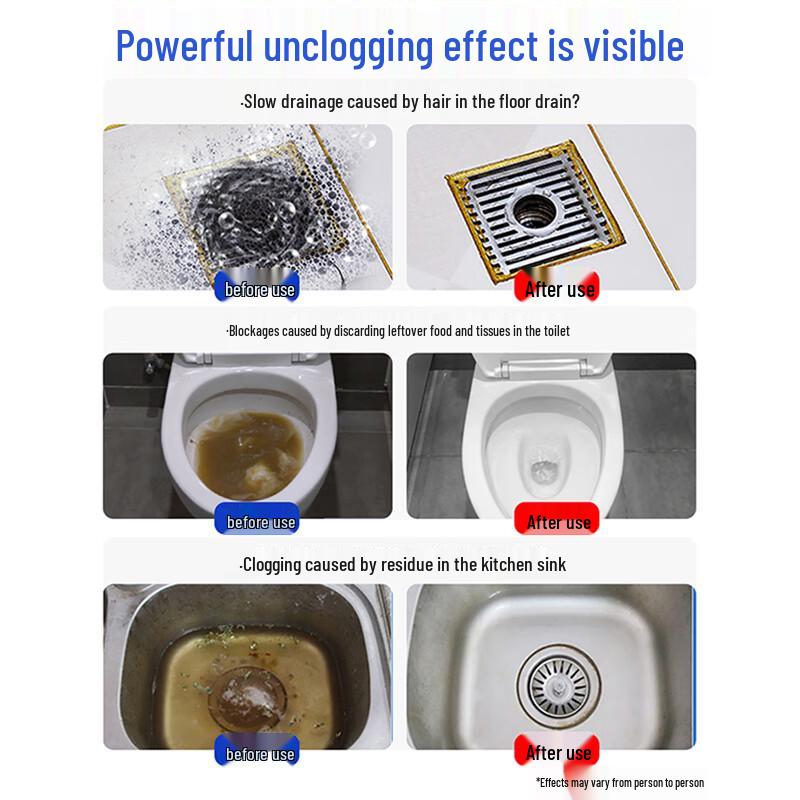 Powerful unclogging effect is visible

·Slow drainage caused by hair in the floor drain?

before use

After use

·Blockages caused by discarding leftover food and tissues in the toilet

before use

After use

·Clogging caused by residue in the kitchen sink

before use

After use

*Effects may vary from person to person