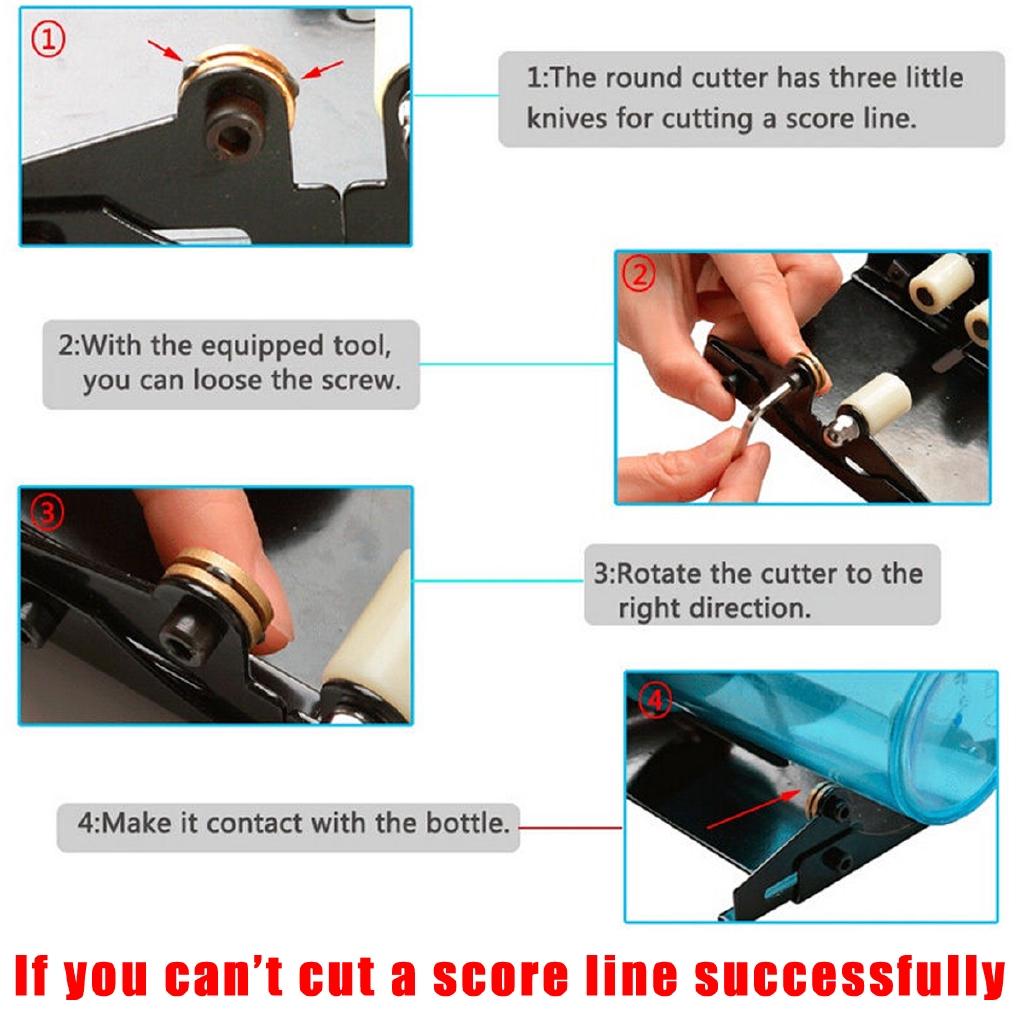 ①

1:The round cutter has three little knives for cutting a score line.

②

2:With the equipped tool, you can loose the screw.

③

3:Rotate the cutter to the right direction.

④

4:Make it contact with the bottle.

If you can't cut a score line successfully