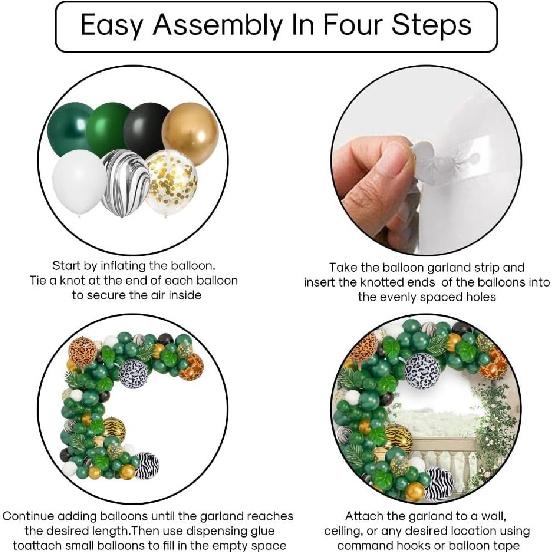 Easy Assembly In Four Steps

Start by inflating the balloon. Tie a knot at the end of each balloon to secure the air inside

Take the balloon garland strip and insert the knotted ends of the balloons into the evenly spaced holes

Continue adding balloons until the garland reaches the desired length.Then use dispensing glue toattach small balloons to fill in the empty space

Attach the garland to a wall, ceiling, or any desired location using command hooks or balloon tape