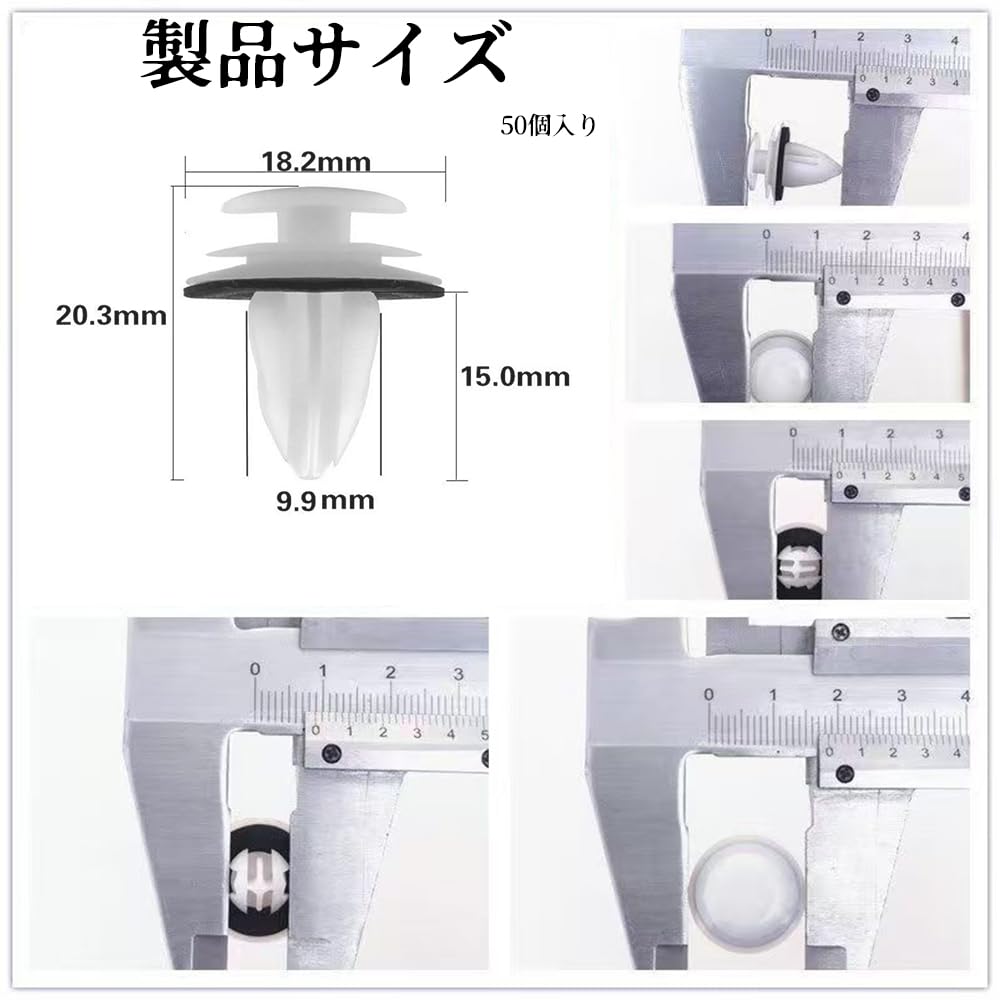 製品サイズ

50個入り

18.2mm

20.3mm

15.0mm

9.9mm

0 1 2 3 4
0 1 2 3 4

0 1 2 3 4
0 1 2 3 4 5

0 1 2 3
0 1 2 3 4 5

0 1 2 3
0 1 2 3 4 5

0 1 2 3 4
0 1 2 3 4