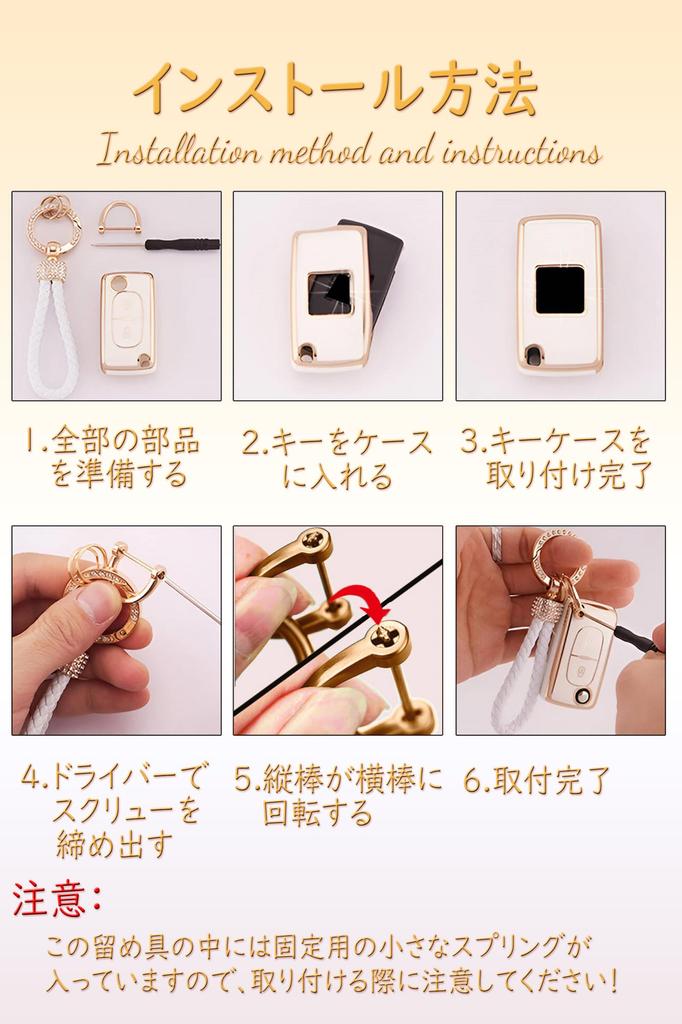 インストール方法

Installation method and instructions

1.全部の部品を準備する

2.キーをケースに入れる

3.キーケースを取り付け完了

4.ドライバーでスクリューを締め出す

5.縦棒が横棒に回転する

6.取付完了

注意：

この留め具の中には固定用の小さなスプリングが入っていますので、取り付ける際に注意してください！