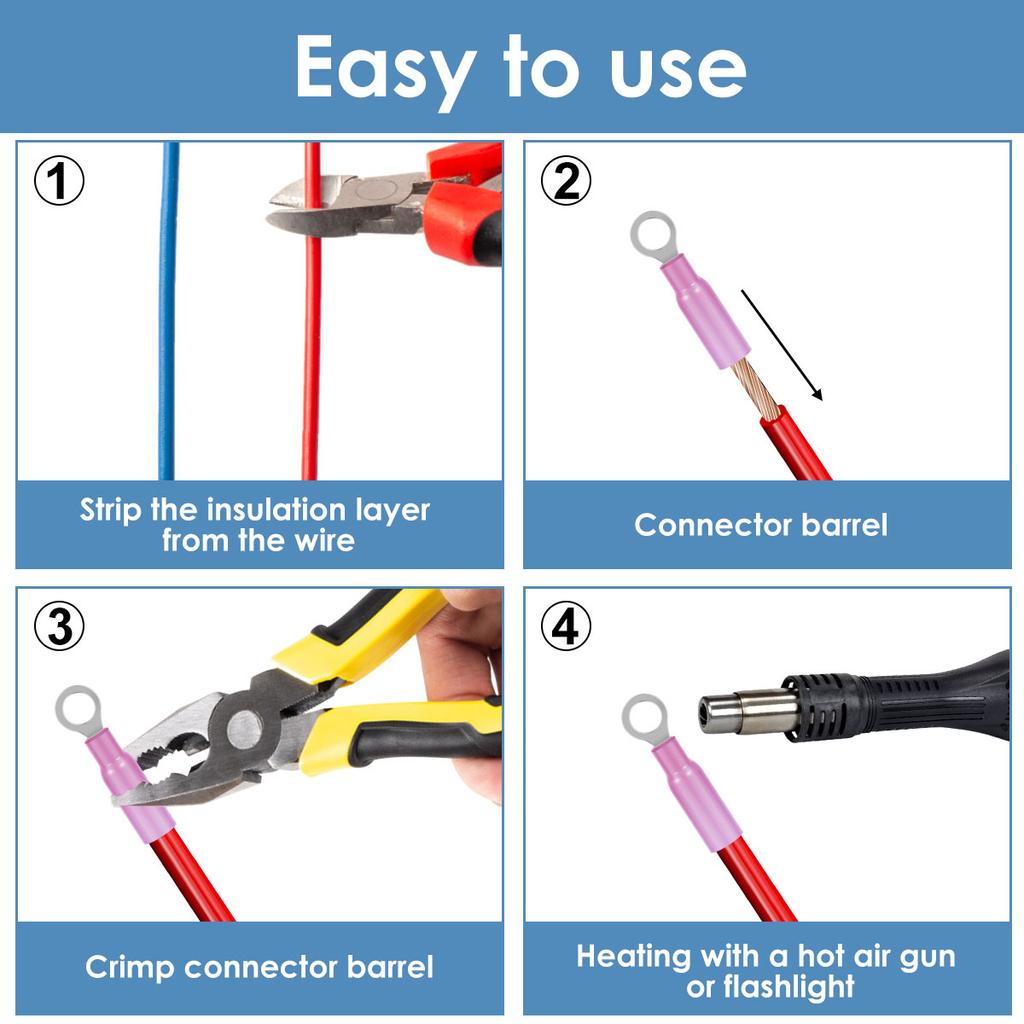 Easy to use

①

Strip the insulation layer from the wire

②

Connector barrel

③

Crimp connector barrel

④

Heating with a hot air gun or flashlight